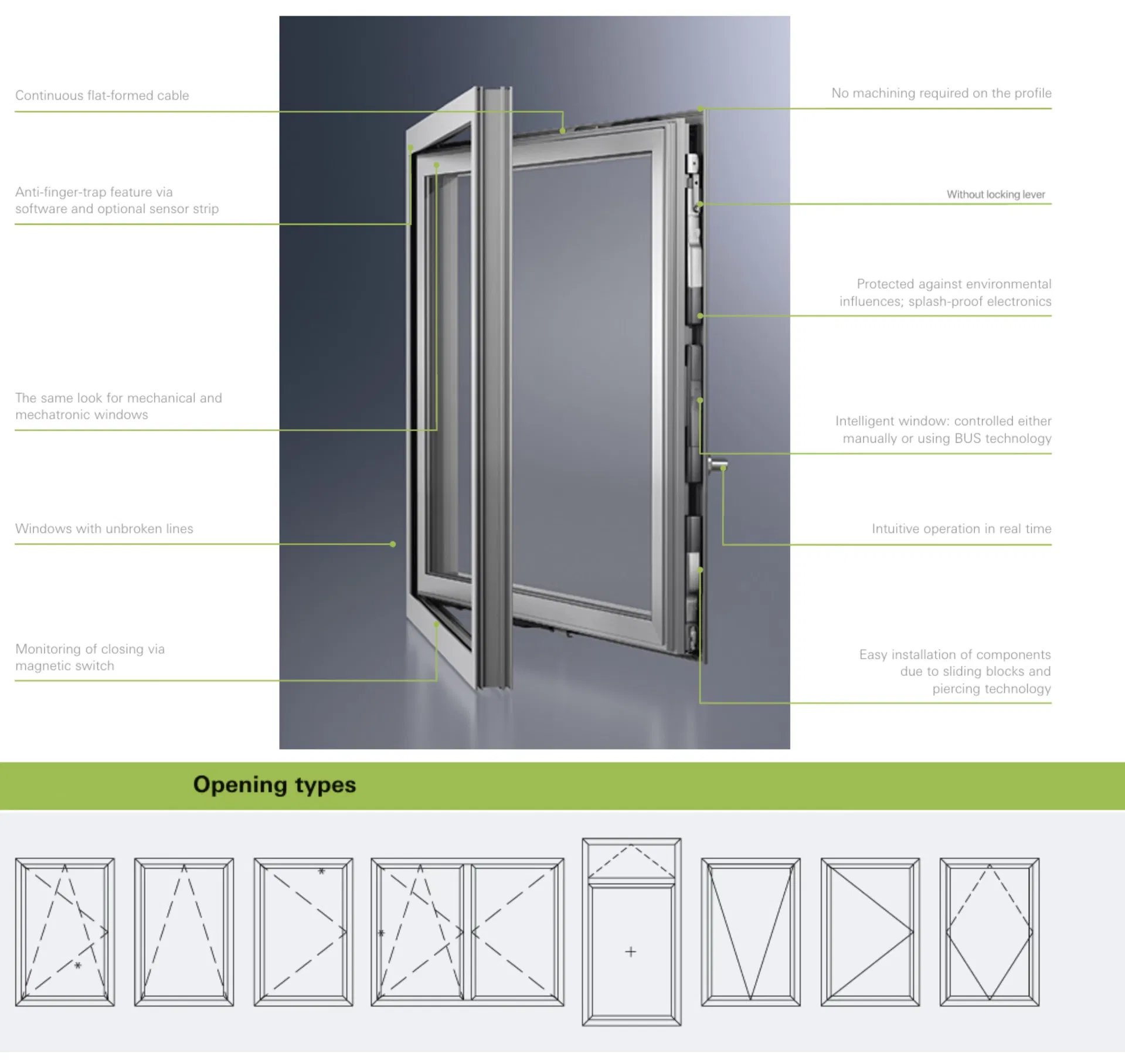 Continuous flat-formed cable

Anti-finger-trap feature via software and optional sensor strip

The same look for mechanical and mechatronic windows

Windows with unbroken lines

Monitoring of closing via magnetic switch

No machining required on the profile

Without locking lever

Protected against environmental influences; splash-proof electronics

Intelligent window: controlled either manually or using BUS technology

Intuitive operation in real time

Easy installation of components due to sliding blocks and piercing technology

Opening types

*

*

*

+