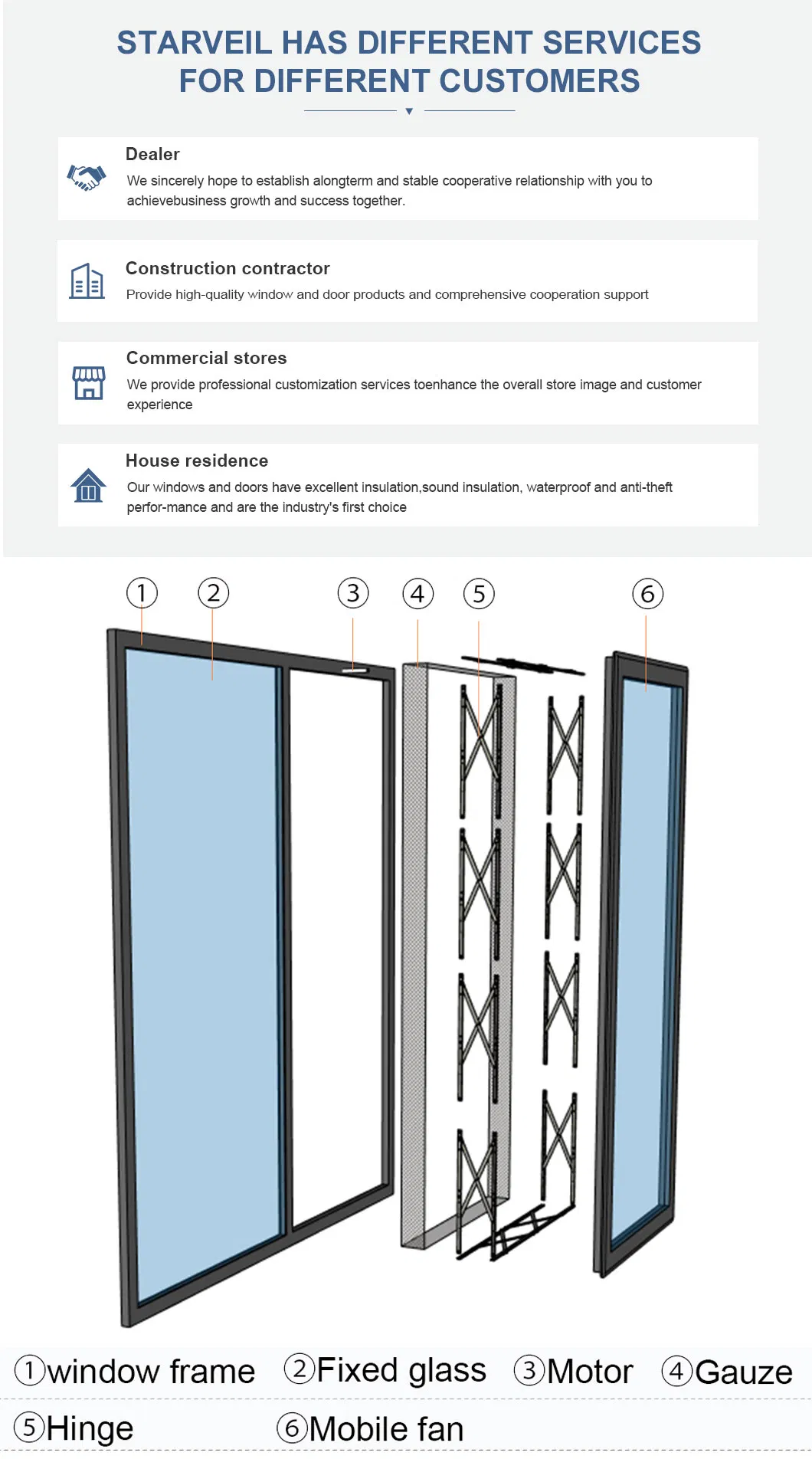 STARVEIL HAS DIFFERENT SERVICES FOR DIFFERENT CUSTOMERS

Dealer
We sincerely hope to establish alongterm and stable cooperative relationship with you to achievebusiness growth and success together.

Construction contractor
Provide high-quality window and door products and comprehensive cooperation support

Commercial stores
We provide professional customization services toenhance the overall store image and customer experience

House residence
Our windows and doors have excellent insulation,sound insulation, waterproof and anti-theft perfor-mance and are the industry's first choice

①　②　③　④　⑤　⑥

①window frame　②Fixed glass　③Motor　④Gauze
⑤Hinge　⑥Mobile fan