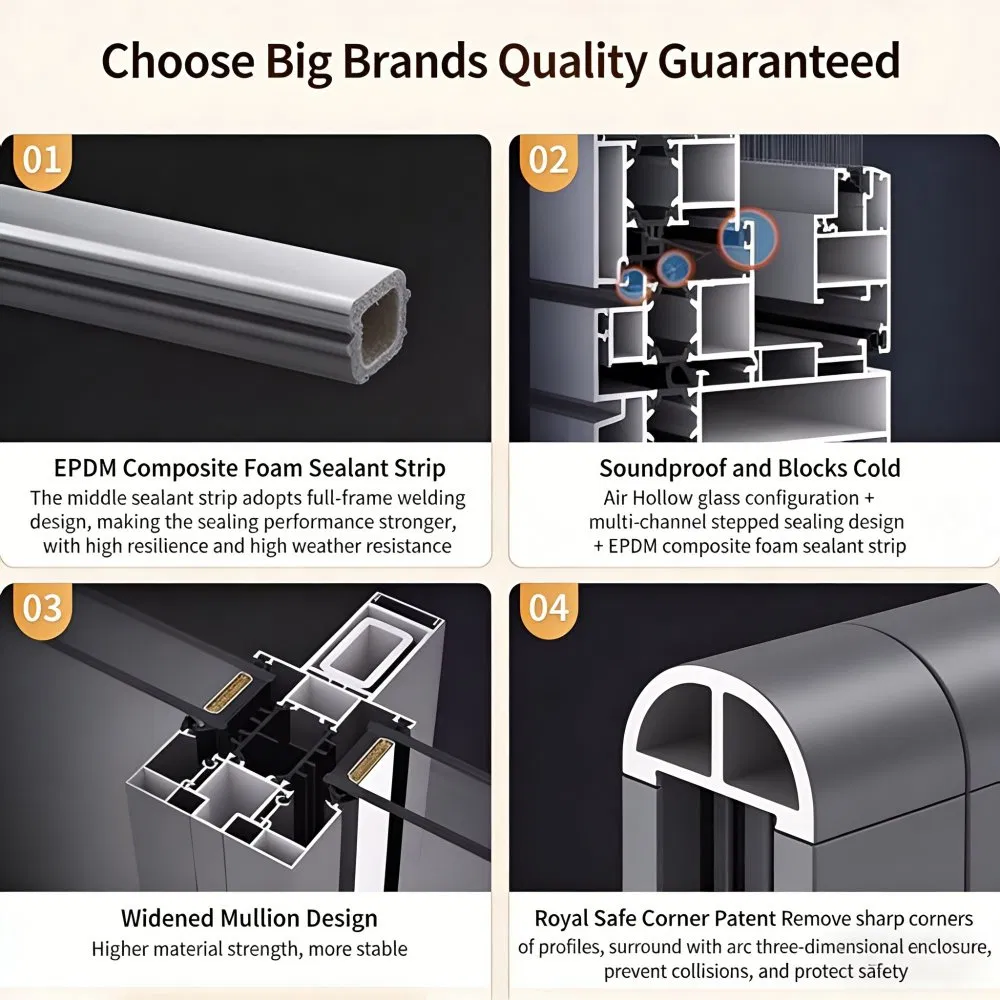 Choose Big Brands Quality Guaranteed

01

EPDM Composite Foam Sealant Strip
The middle sealant strip adopts full-frame welding design, making the sealing performance stronger, with high resilience and high weather resistance

02

Soundproof and Blocks Cold
Air Hollow glass configuration + multi-channel stepped sealing design + EPDM composite foam sealant strip

03

Widened Mullion Design
Higher material strength, more stable

04

Royal Safe Corner Patent Remove sharp corners of profiles, surround with arc three-dimensional enclosure, prevent collisions, and protect safety