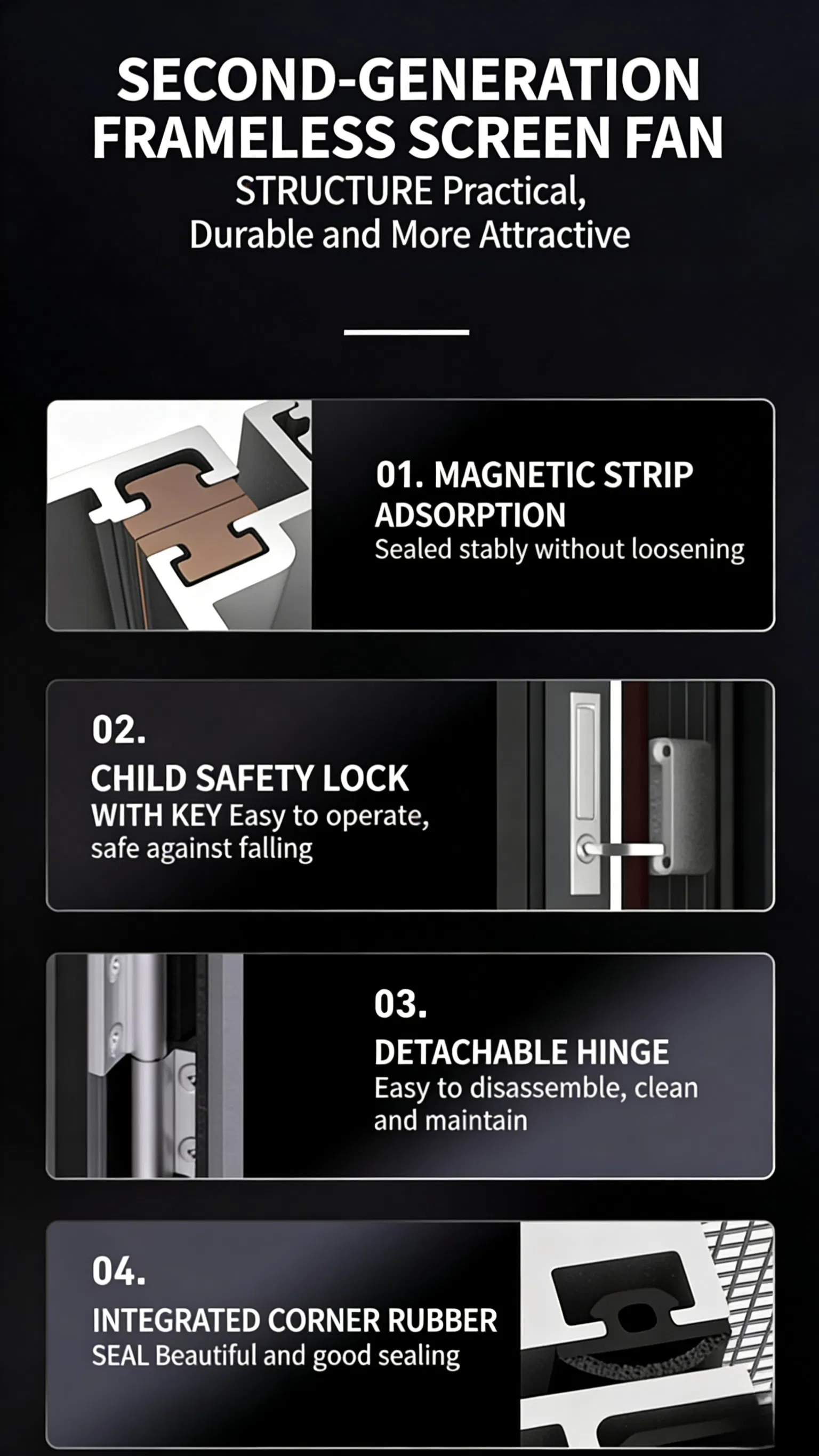 SECOND-GENERATION FRAMELESS SCREEN FAN

STRUCTURE Practical, Durable and More Attractive

01. MAGNETIC STRIP ADSORPTION
Sealed stably without loosening

02.
CHILD SAFETY LOCK WITH KEY Easy to operate, safe against falling

03.
DETACHABLE HINGE
Easy to disassemble, clean and maintain

04.
INTEGRATED CORNER RUBBER SEAL Beautiful and good sealing