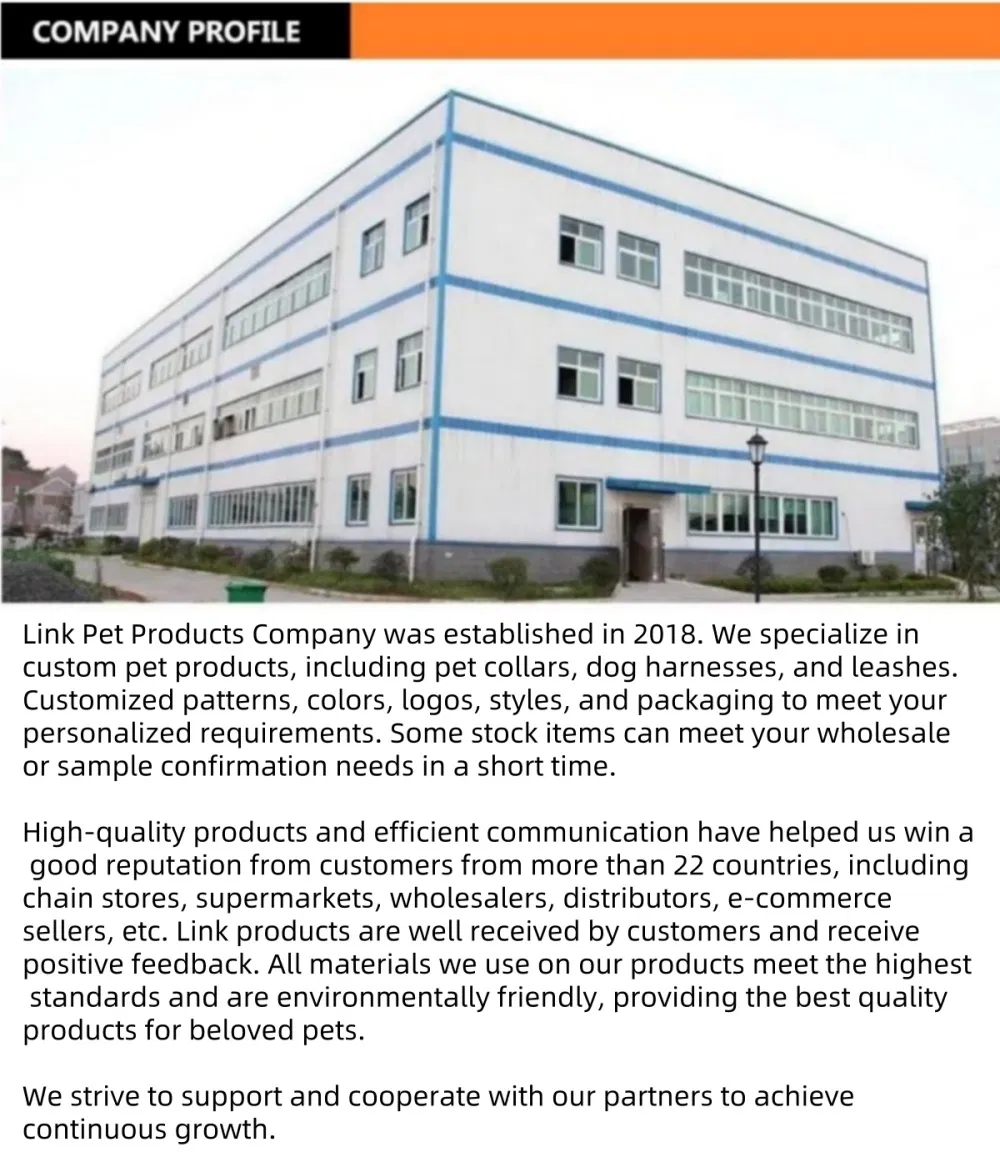 COMPANY PROFILE

Link Pet Products Company was established in 2018. We specialize in custom pet products, including pet collars, dog harnesses, and leashes. Customized patterns, colors, logos, styles, and packaging to meet your personalized requirements. Some stock items can meet your wholesale or sample confirmation needs in a short time.

High-quality products and efficient communication have helped us win a good reputation from customers from more than 22 countries, including chain stores, supermarkets, wholesalers, distributors, e-commerce sellers, etc. Link products are well received by customers and receive positive feedback. All materials we use on our products meet the highest standards and are environmentally friendly, providing the best quality products for beloved pets.

We strive to support and cooperate with our partners to achieve continuous growth.