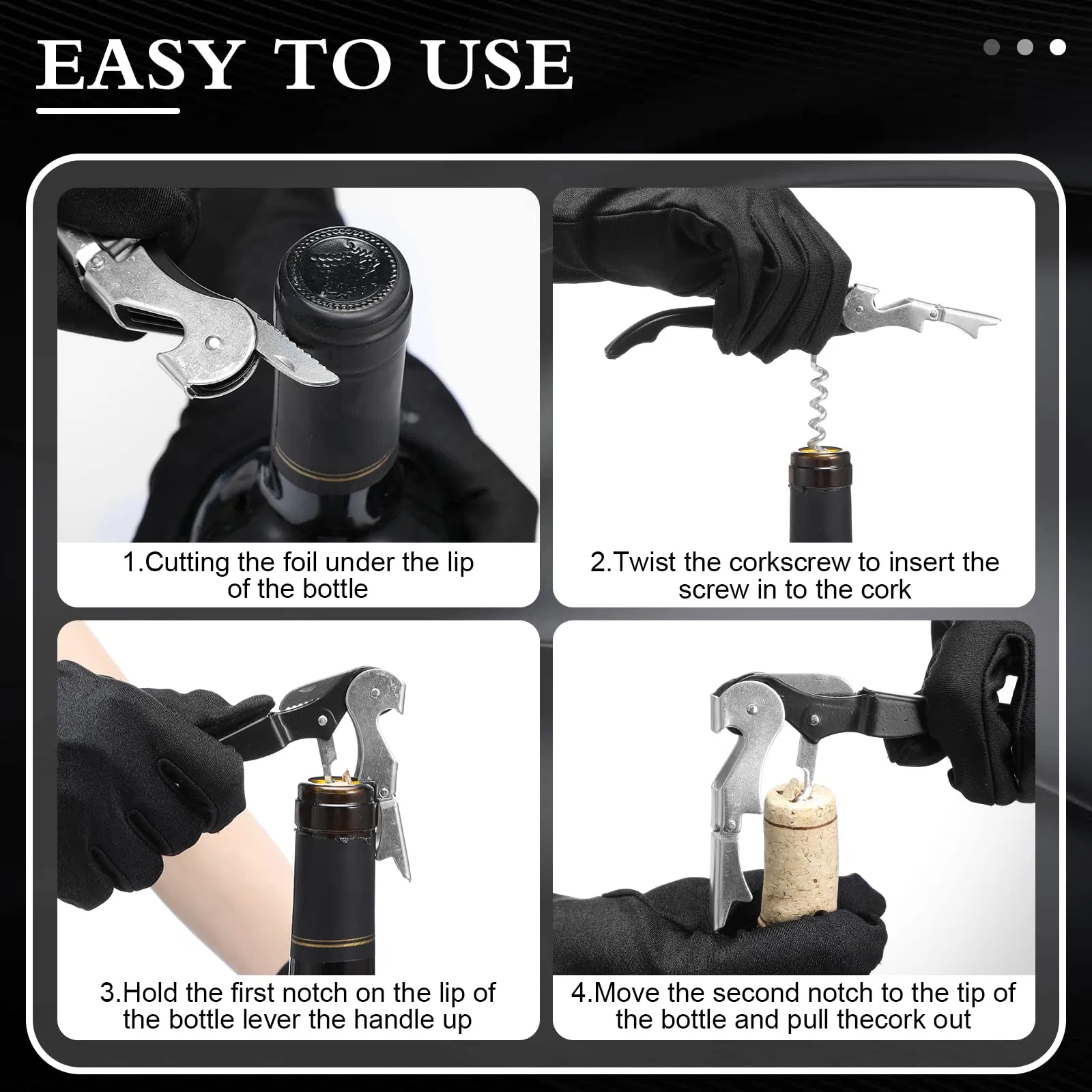 EASY TO USE

1.Cutting the foil under the lip of the bottle

2.Twist the corkscrew to insert the screw in to the cork

3.Hold the first notch on the lip of the bottle lever the handle up

4.Move the second notch to the tip of the bottle and pull thecork out