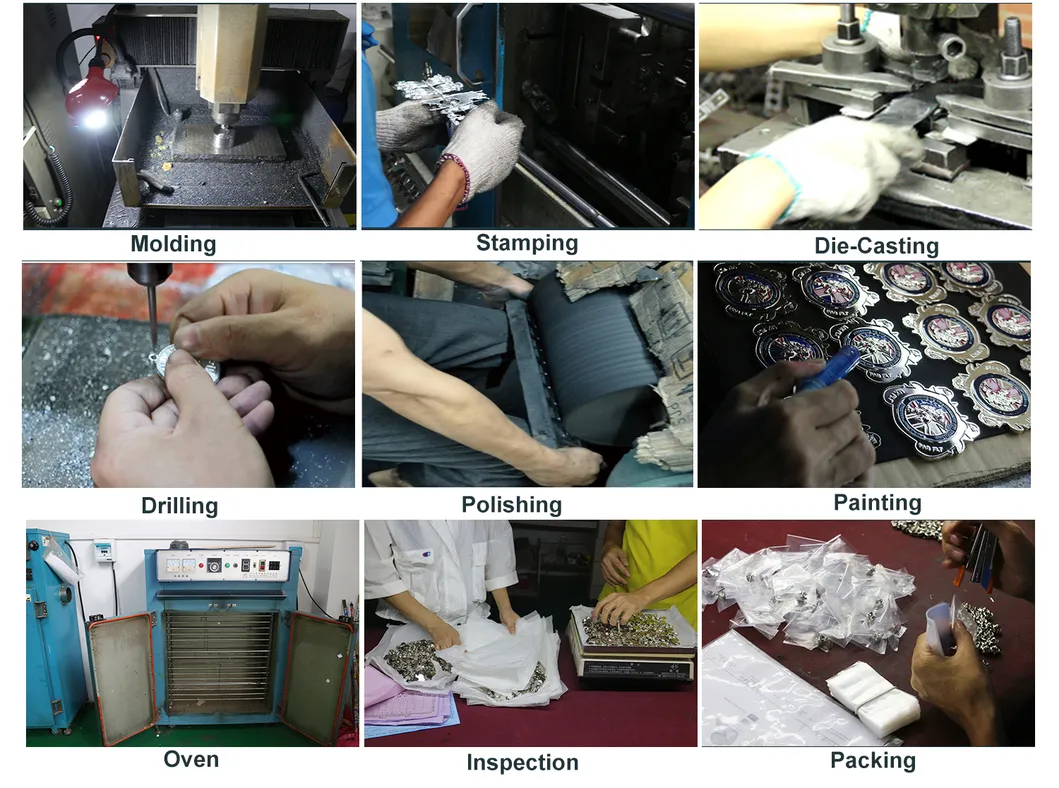 Molding

Stamping

Die-Casting

Drilling

Polishing

Painting

Oven

Inspection

Packing