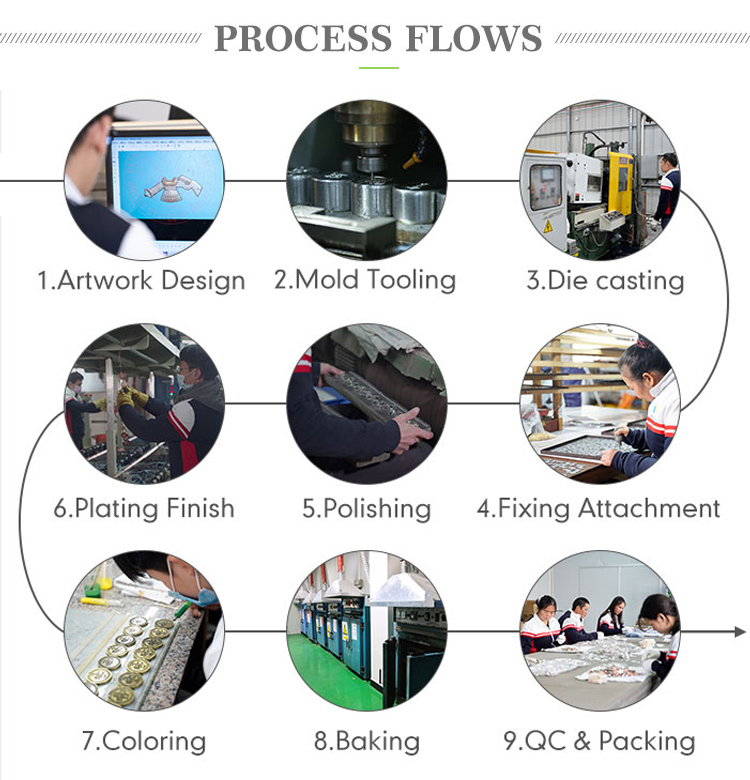 PROCESS FLOWS

1.Artwork Design

2.Mold Tooling

3.Die casting

6.Plating Finish

5.Polishing

4.Fixing Attachment

7.Coloring

8.Baking

9.QC & Packing