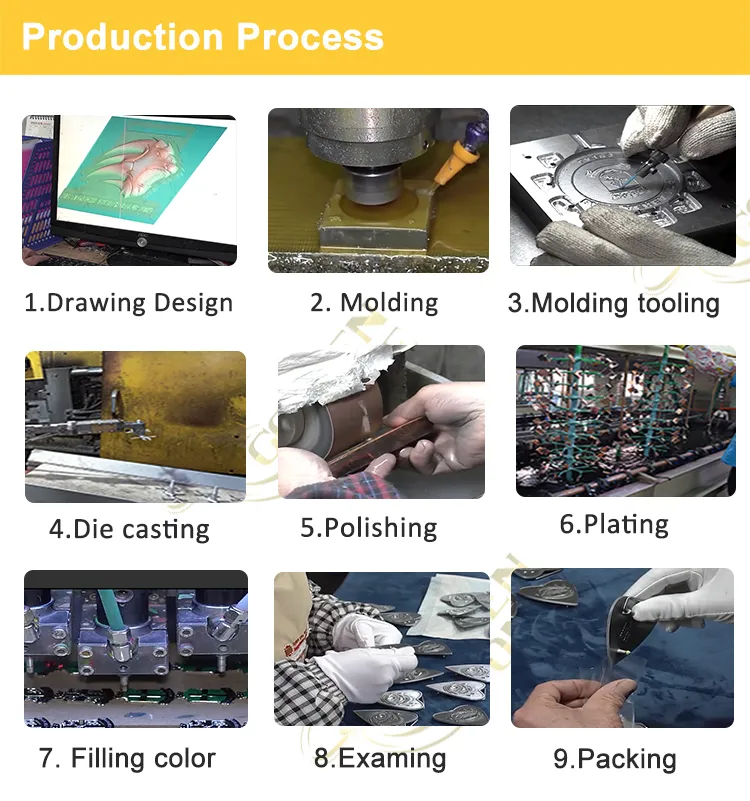 Production Process

1.Drawing Design

2. Molding

3.Molding tooling

4.Die casting

5.Polishing

6.Plating

7. Filling color

8.Examing

9.Packing