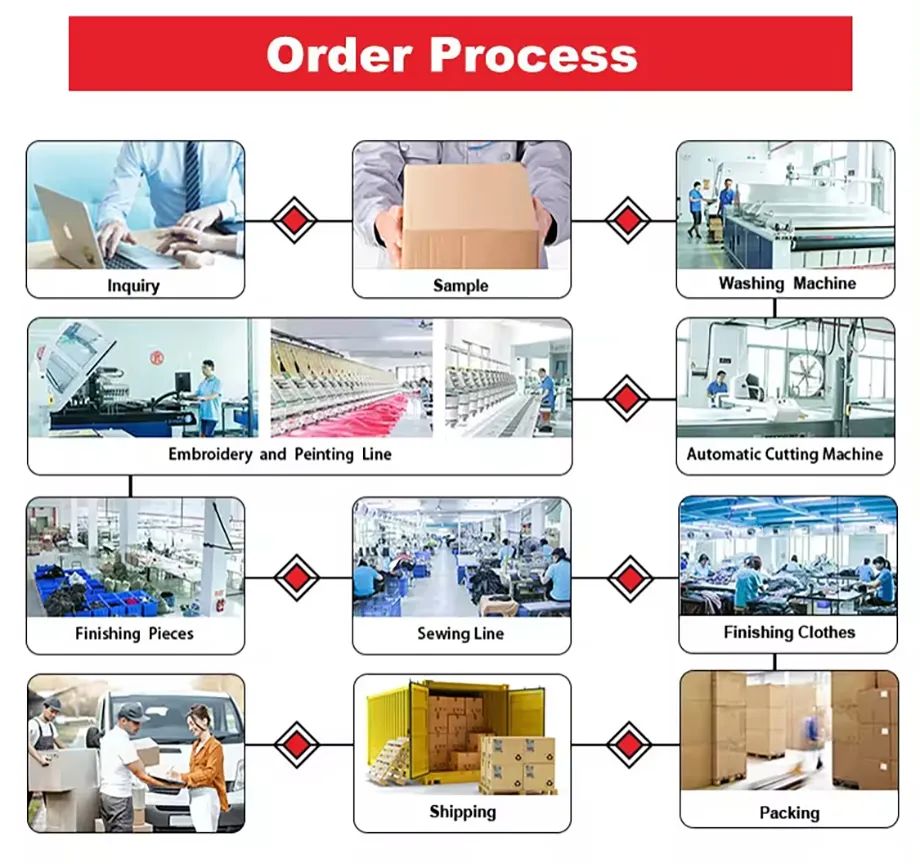 Order Process

Inquiry

Sample

Washing Machine

Embroidery and Peinting Line

Automatic Cutting Machine

Finishing Pieces

Sewing Line

Finishing Clothes

Shipping

Packing