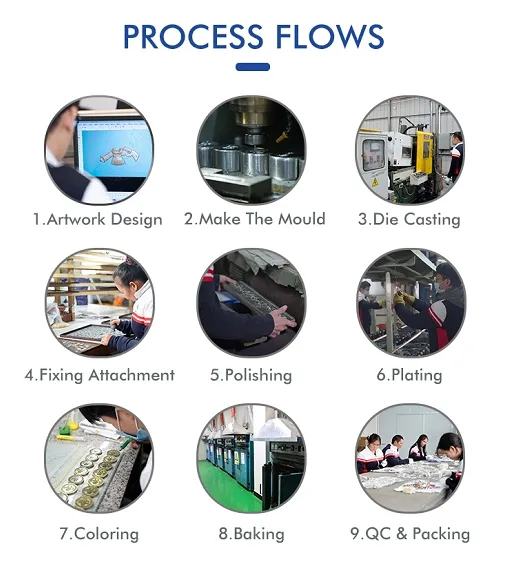 PROCESS FLOWS

1.Artwork Design

2.Make The Mould

3.Die Casting

4.Fixing Attachment

5.Polishing

6.Plating

7.Coloring

8.Baking

9.QC & Packing