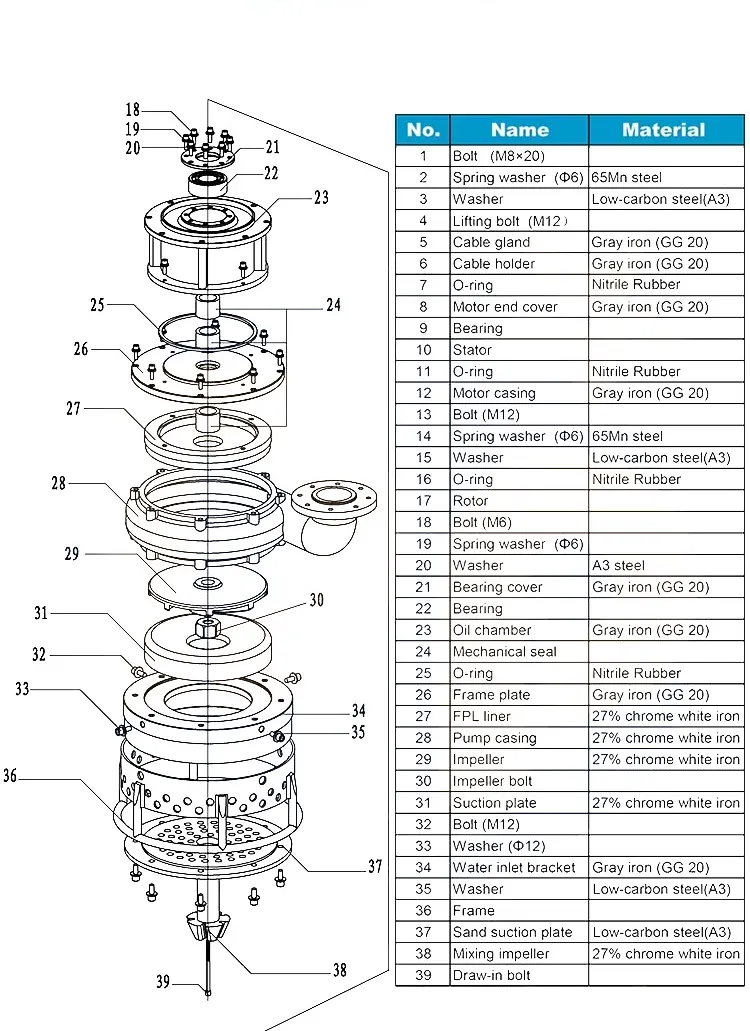 18
19
20
21
22
23
25
24
26
27
28
29
30
31
32
33
34
35
36
37
38
39

| No. | Name | Material |
|---|---|---|
| 1 | Bolt (M8×20) | |
| 2 | Spring washer (Φ6) | 65Mn steel |
| 3 | Washer | Low-carbon steel(A3) |
| 4 | Lifting bolt (M12) | |
| 5 | Cable gland | Gray iron (GG 20) |
| 6 | Cable holder | Gray iron (GG 20) |
| 7 | O-ring | Nitrile Rubber |
| 8 | Motor end cover | Gray iron (GG 20) |
| 9 | Bearing | |
| 10 | Stator | |
| 11 | O-ring | Nitrile Rubber |
| 12 | Motor casing | Gray iron (GG 20) |
| 13 | Bolt (M12) | |
| 14 | Spring washer (Φ6) | 65Mn steel |
| 15 | Washer | Low-carbon steel(A3) |
| 16 | O-ring | Nitrile Rubber |
| 17 | Rotor | |
| 18 | Bolt (M6) | |
| 19 | Spring washer (Φ6) | |
| 20 | Washer | A3 steel |
| 21 | Bearing cover | Gray iron (GG 20) |
| 22 | Bearing | |
| 23 | Oil chamber | Gray iron (GG 20) |
| 24 | Mechanical seal | |
| 25 | O-ring | Nitrile Rubber |
| 26 | Frame plate | Gray iron (GG 20) |
| 27 | FPL liner | 27% chrome white iron |
| 28 | Pump casing | 27% chrome white iron |
| 29 | Impeller | 27% chrome white iron |
| 30 | Impeller bolt | |
| 31 | Suction plate | 27% chrome white iron |
| 32 | Bolt (M12) | |
| 33 | Washer (Φ12) | |
| 34 | Water inlet bracket | Gray iron (GG 20) |
| 35 | Washer | Low-carbon steel(A3) |
| 36 | Frame | |
| 37 | Sand suction plate | Low-carbon steel(A3) |
| 38 | Mixing impeller | 27% chrome white iron |
| 39 | Draw-in bolt | |