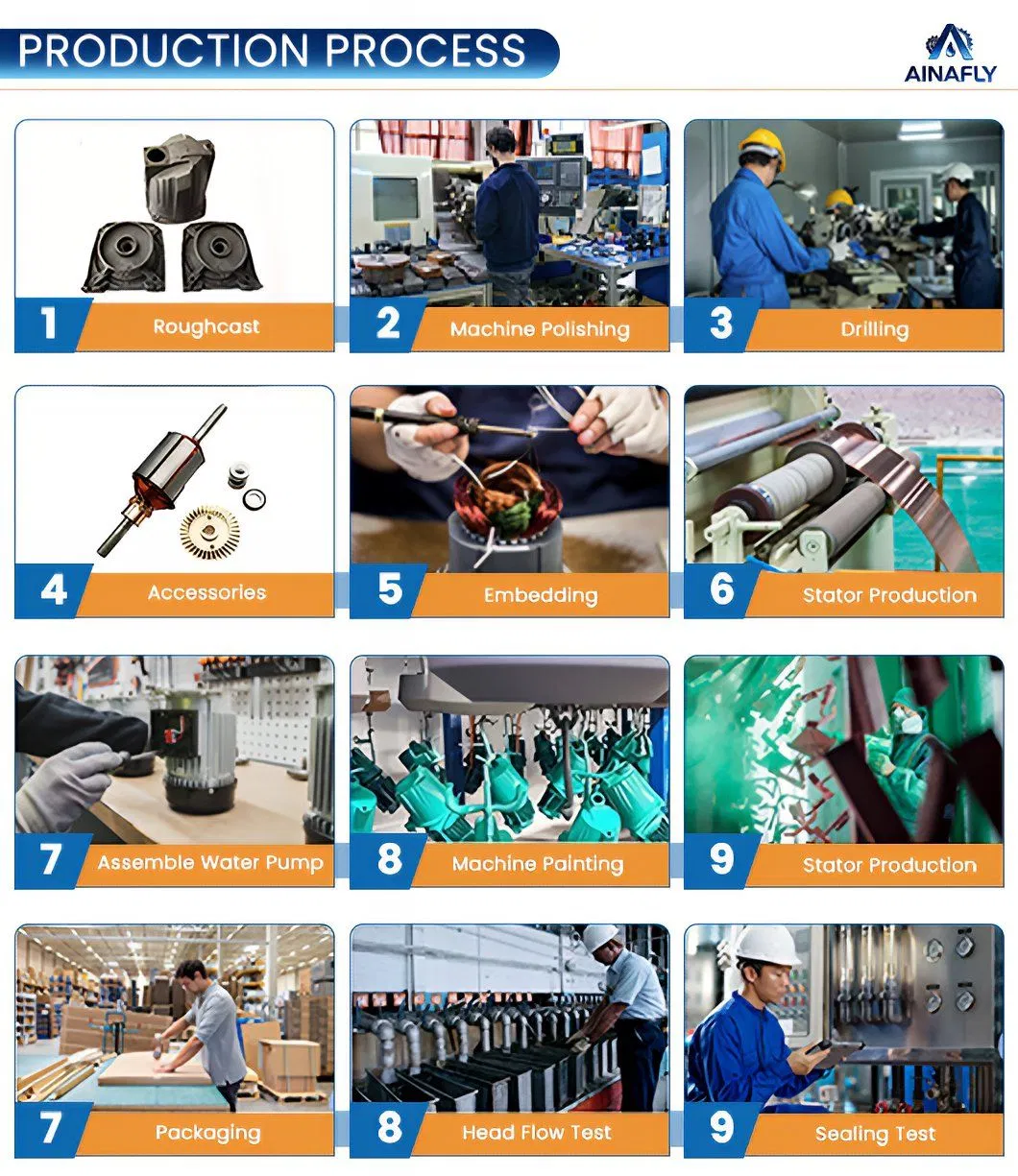 PRODUCTION PROCESS

AINAFLY

1 Roughcast

2 Machine Polishing

3 Drilling

4 Accessories

5 Embedding

6 Stator Production

7 Assemble Water Pump

8 Machine Painting

9 Stator Production

7 Packaging

8 Head Flow Test

9 Sealing Test