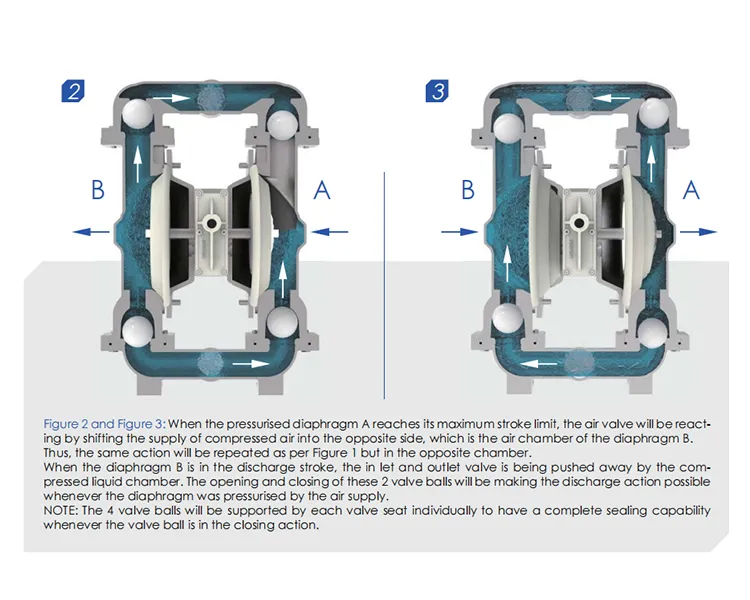 2

B

A

3

B

A

Figure 2 and Figure 3: When the pressurised diaphragm A reaches its maximum stroke limit, the air valve will be reacting by shifting the supply of compressed air into the opposite side, which is the air chamber of the diaphragm B. Thus, the same action will be repeated as per Figure 1 but in the opposite chamber.
When the diaphragm B is in the discharge stroke, the in let and outlet valve is being pushed away by the compressed liquid chamber. The opening and closing of these 2 valve balls will be making the discharge action possible whenever the diaphragm was pressurised by the air supply.
NOTE: The 4 valve balls will be supported by each valve seat individually to have a complete sealing capability whenever the valve ball is in the closing action.