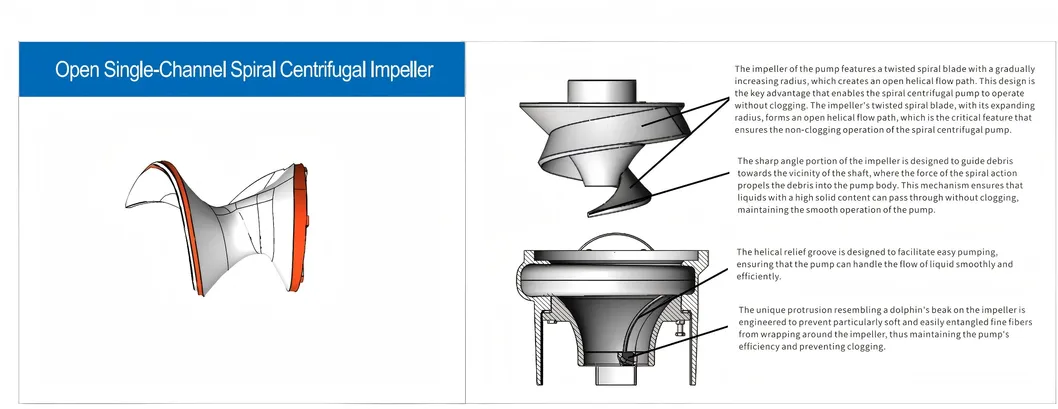 Open Single-Channel Spiral Centrifugal Impeller

The impeller of the pump features a twisted spiral blade with a gradually increasing radius, which creates an open helical flow path. This design is the key advantage that enables the spiral centrifugal pump to operate without clogging. The impeller's twisted spiral blade, with its expanding radius, forms an open helical flow path, which is the critical feature that ensures the non-clogging operation of the spiral centrifugal pump.

The sharp angle portion of the impeller is designed to guide debris towards the vicinity of the shaft, where the force of the spiral action propels the debris into the pump body. This mechanism ensures that liquids with a high solid content can pass through without clogging, maintaining the smooth operation of the pump.

The helical relief groove is designed to facilitate easy pumping, ensuring that the pump can handle the flow of liquid smoothly and efficiently.

The unique protrusion resembling a dolphin's beak on the impeller is engineered to prevent particularly soft and easily entangled fine fibers from wrapping around the impeller, thus maintaining the pump's efficiency and preventing clogging.