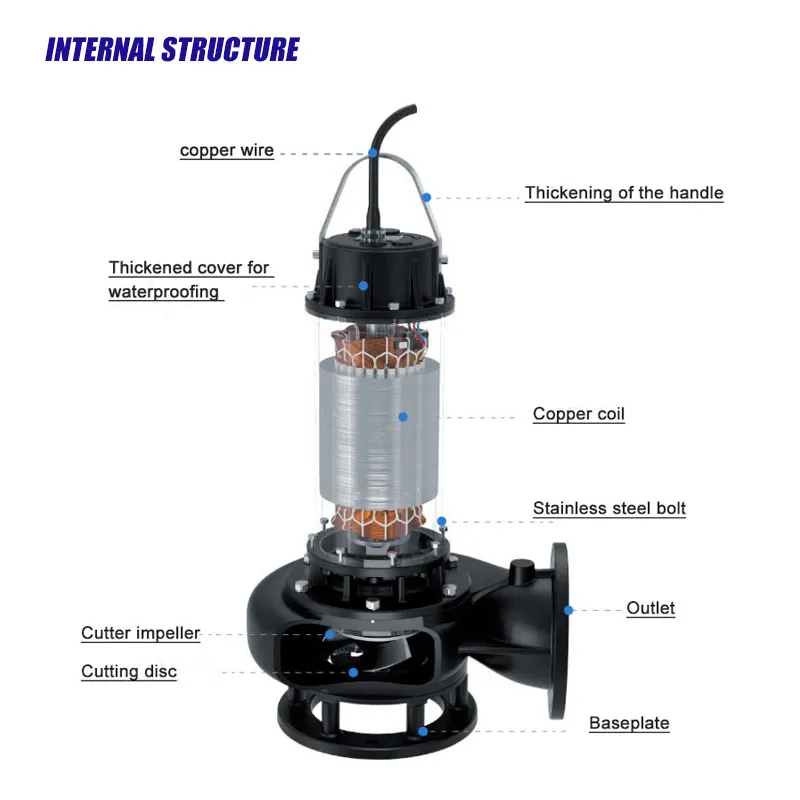 INTERNAL STRUCTURE

copper wire

Thickening of the handle

Thickened cover for waterproofing

Copper coil

Stainless steel bolt

Outlet

Cutter impeller

Cutting disc

Baseplate