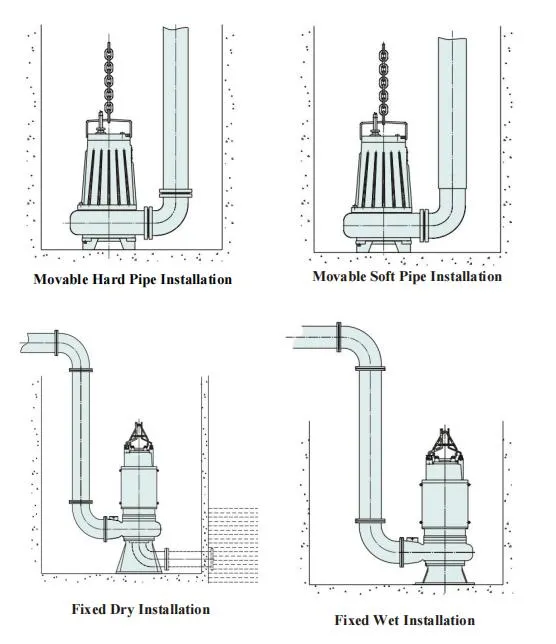 Movable Hard Pipe Installation

Movable Soft Pipe Installation

Fixed Dry Installation

Fixed Wet Installation