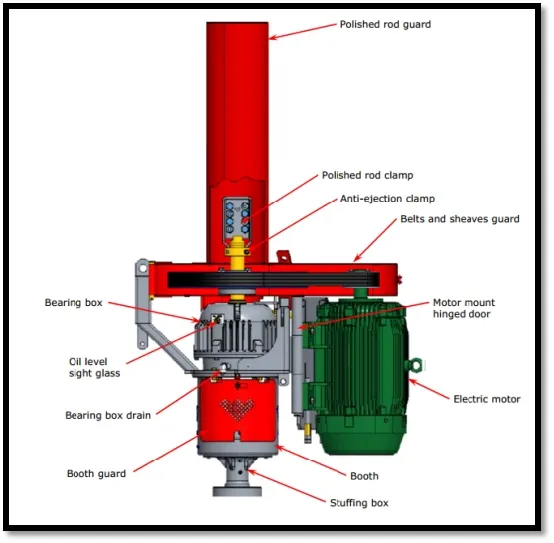 Polished rod guard

Polished rod clamp

Anti-ejection clamp

Belts and sheaves guard

Bearing box

Motor mount hinged door

Oil level sight glass

Electric motor

Bearing box drain

Booth guard

Booth

Stuffing box