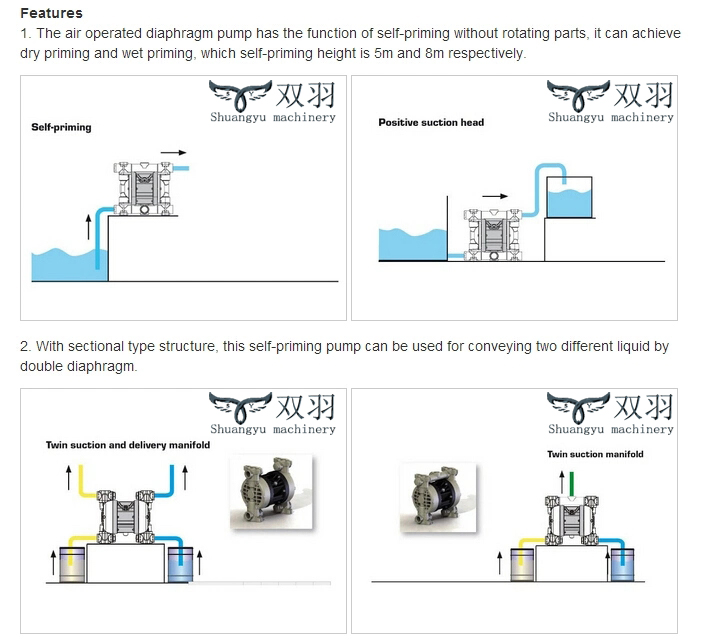 Features

1. The air operated diaphragm pump has the function of self-priming without rotating parts, it can achieve dry priming and wet priming, which self-priming height is 5m and 8m respectively.

双羽
Shuangyu machinery

Self-priming

双羽
Shuangyu machinery

Positive suction head

2. With sectional type structure, this self-priming pump can be used for conveying two different liquid by double diaphragm.

双羽
Shuangyu machinery

Twin suction and delivery manifold

双羽
Shuangyu machinery

Twin suction manifold