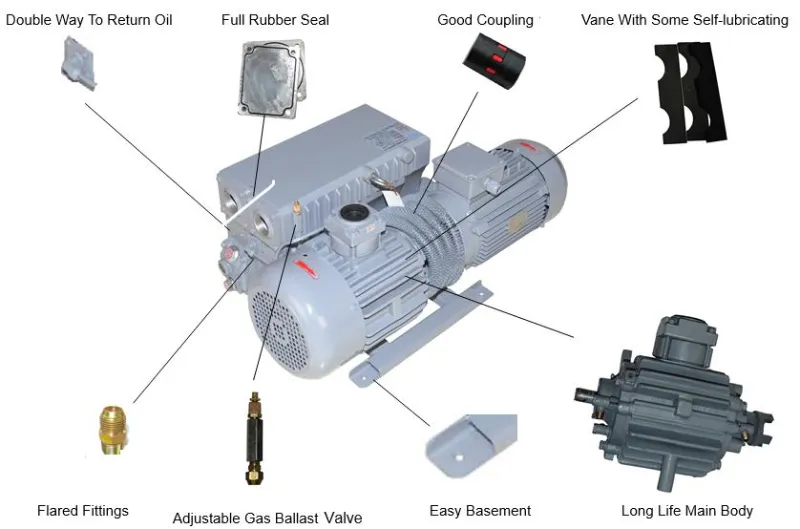 Double Way To Return Oil

Full Rubber Seal

Good Coupling

Vane With Some Self-lubricating

Flared Fittings

Adjustable Gas Ballast Valve

Easy Basement

Long Life Main Body