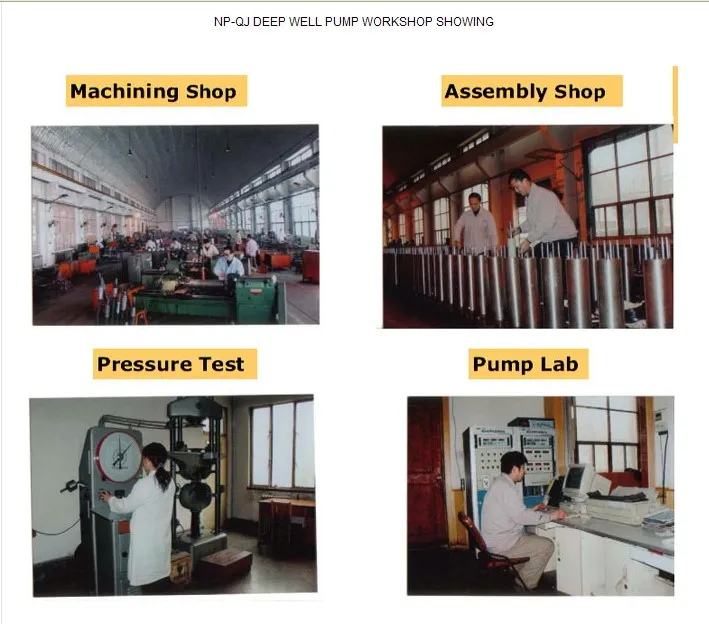 NP-QJ DEEP WELL PUMP WORKSHOP SHOWING

Machining Shop

Assembly Shop

Pressure Test

Pump Lab