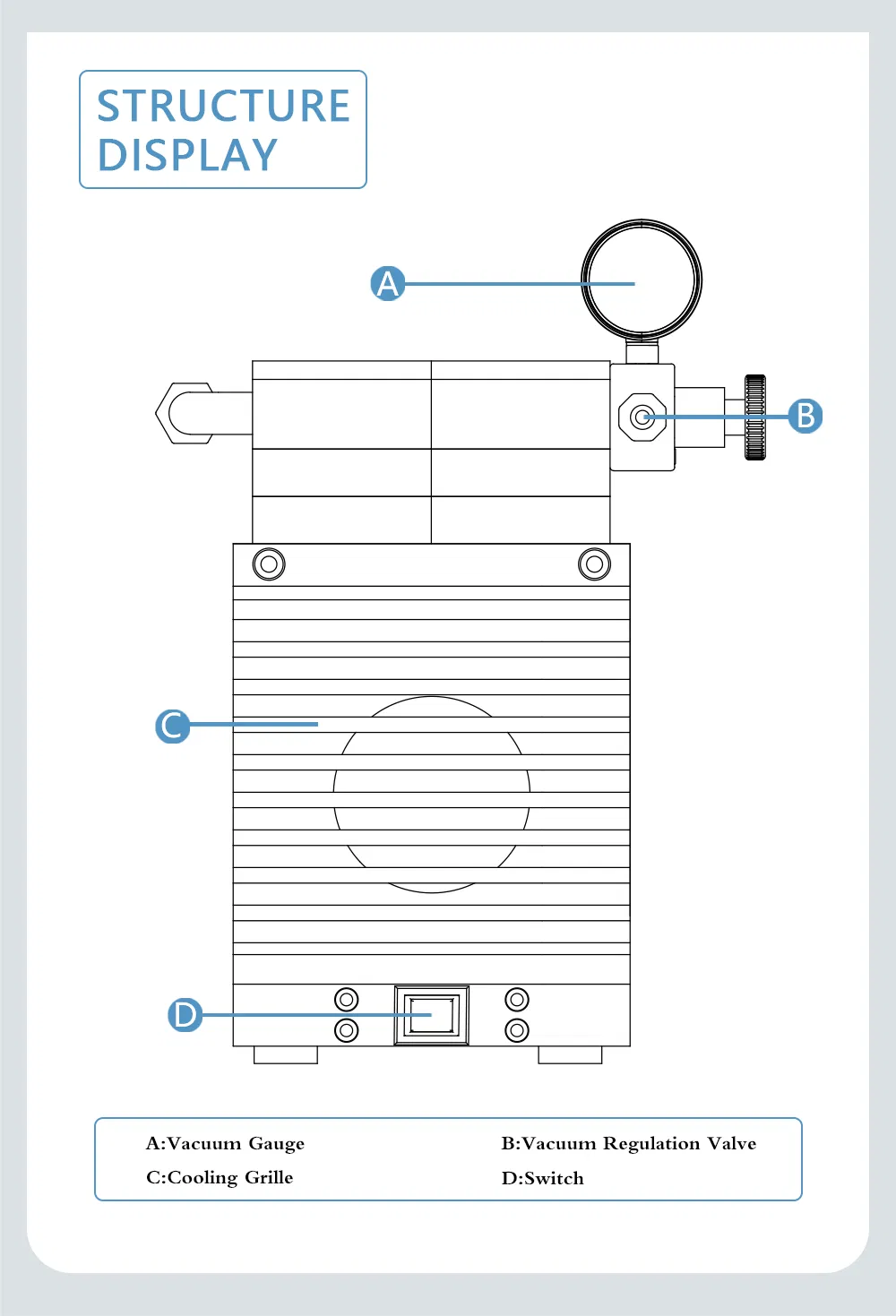 STRUCTURE DISPLAY

A

B

C

D

A:Vacuum Gauge
B:Vacuum Regulation Valve
C:Cooling Grille
D:Switch