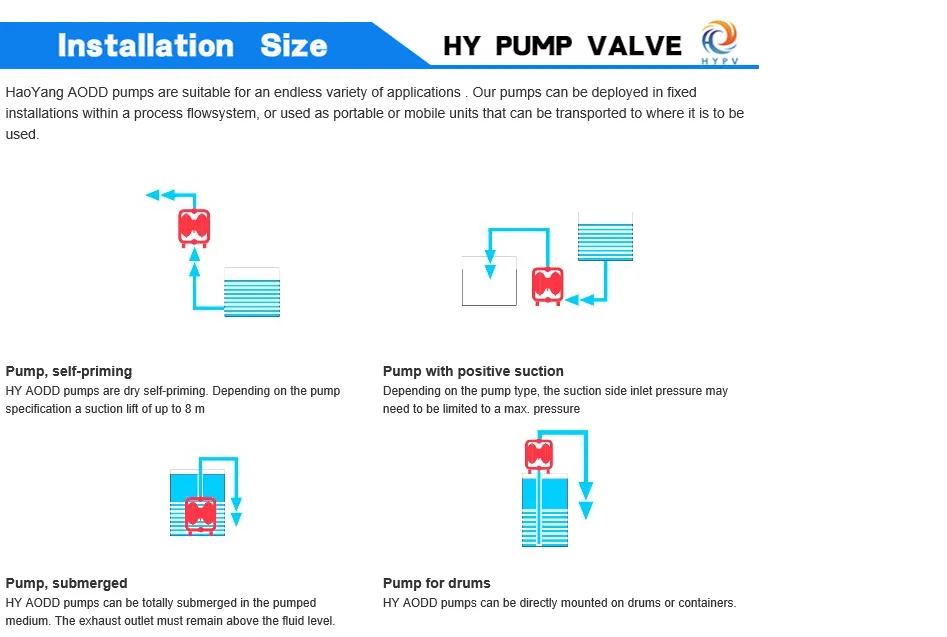 Installation Size

HY PUMP VALVE

HYPV

HaoYang AODD pumps are suitable for an endless variety of applications . Our pumps can be deployed in fixed installations within a process flowsystem, or used as portable or mobile units that can be transported to where it is to be used.

Pump, self-priming
HY AODD pumps are dry self-priming. Depending on the pump specification a suction lift of up to 8 m

Pump with positive suction
Depending on the pump type, the suction side inlet pressure may need to be limited to a max. pressure

Pump, submerged
HY AODD pumps can be totally submerged in the pumped medium. The exhaust outlet must remain above the fluid level.

Pump for drums
HY AODD pumps can be directly mounted on drums or containers.