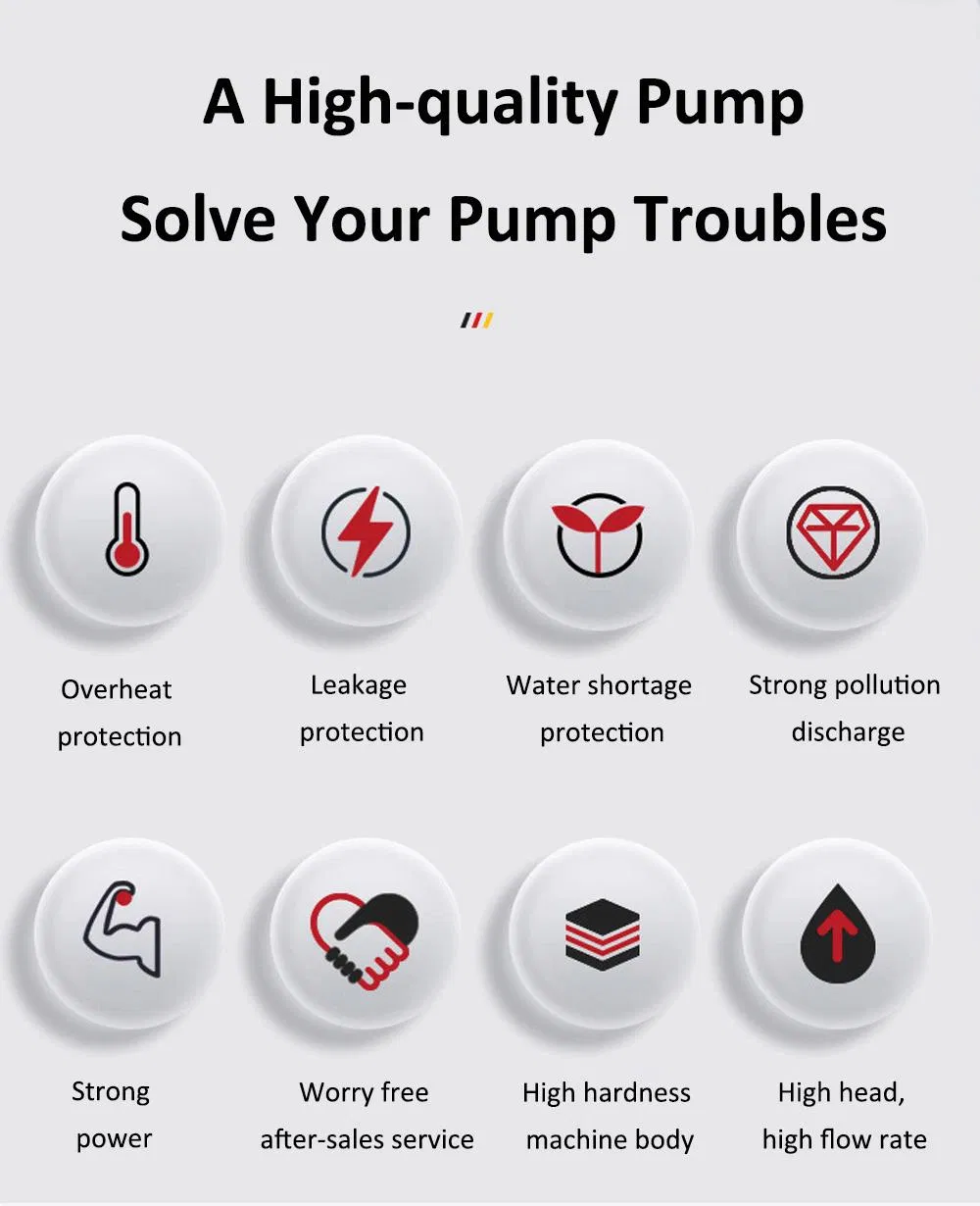 A High-quality Pump

Solve Your Pump Troubles

Overheat protection

Leakage protection

Water shortage protection

Strong pollution discharge

Strong power

Worry free after-sales service

High hardness machine body

High head, high flow rate