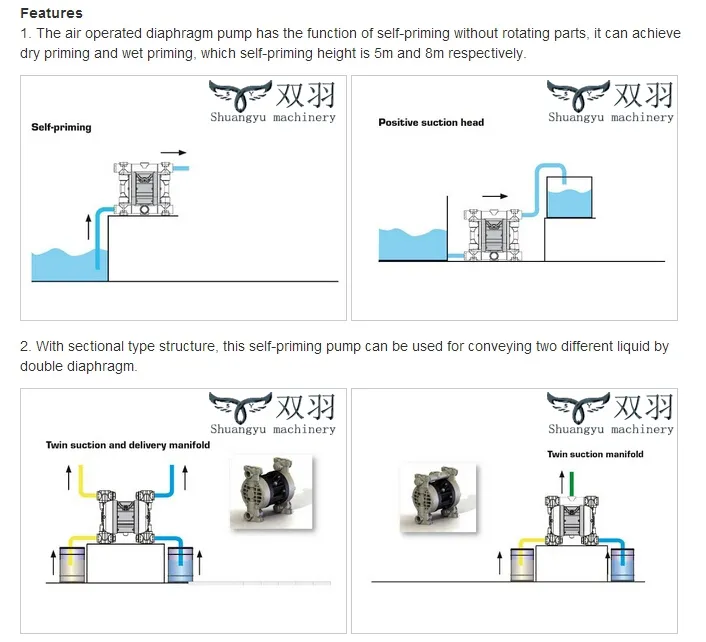 Features

1. The air operated diaphragm pump has the function of self-priming without rotating parts, it can achieve dry priming and wet priming, which self-priming height is 5m and 8m respectively.

双羽
Shuangyu machinery

Self-priming

双羽
Shuangyu machinery

Positive suction head

2. With sectional type structure, this self-priming pump can be used for conveying two different liquid by double diaphragm.

双羽
Shuangyu machinery

Twin suction and delivery manifold

双羽
Shuangyu machinery

Twin suction manifold