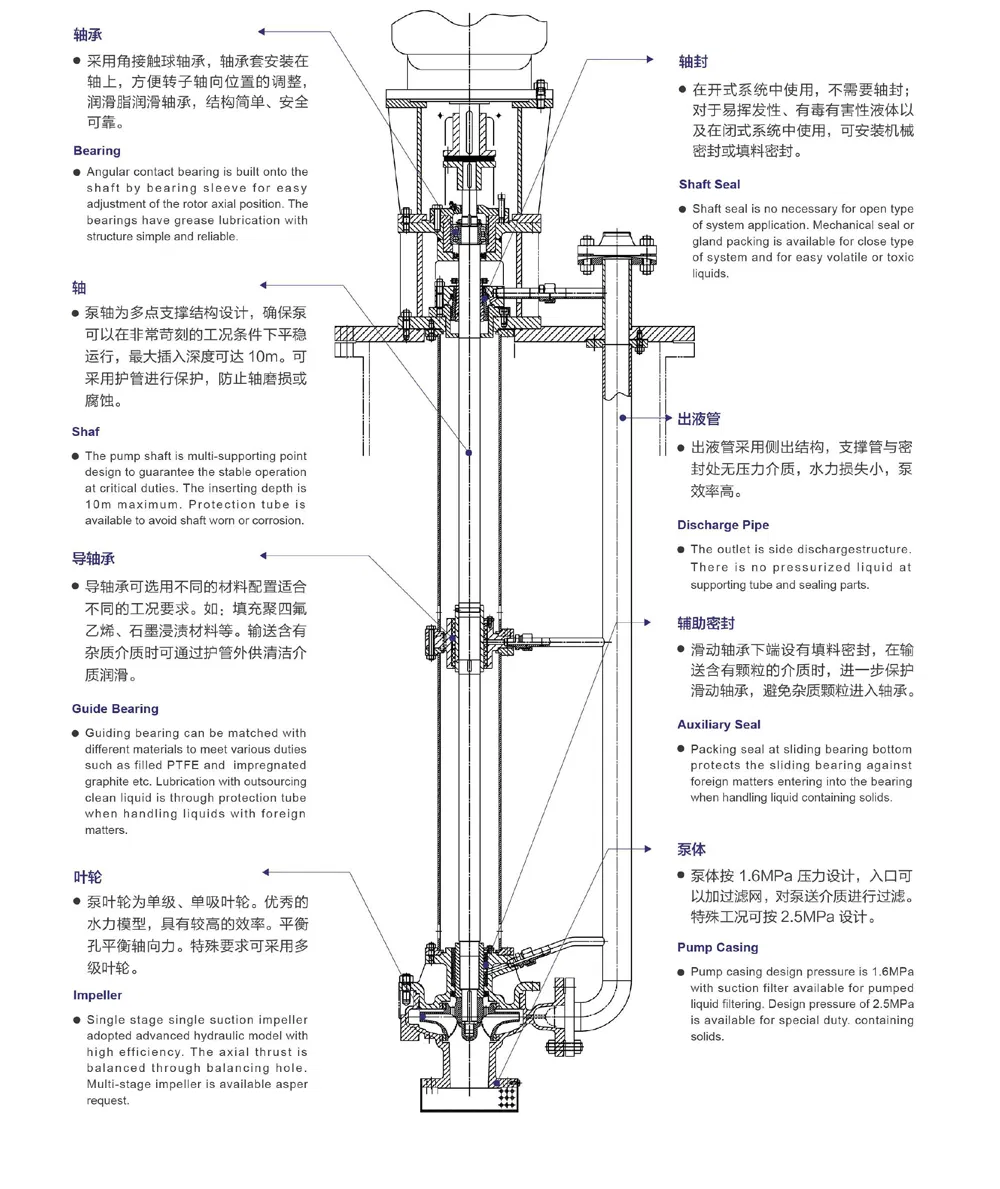 轴承

● 采用角接触球轴承，轴承套安装在轴上，方便转子轴向位置的调整，润滑脂润滑轴承，结构简单、安全可靠。

Bearing

● Angular contact bearing is built onto the shaft by bearing sleeve for easy adjustment of the rotor axial position. The bearings have grease lubrication with structure simple and reliable.

轴

● 泵轴为多点支撑结构设计，确保泵可以在非常苛刻的工况条件下平稳运行，最大插入深度可达 10m。可采用护管进行保护，防止轴磨损或腐蚀。

Shaf

● The pump shaft is multi-supporting point design to guarantee the stable operation at critical duties. The inserting depth is 10m maximum. Protection tube is available to avoid shaft worn or corrosion.

导轴承

● 导轴承可选用不同的材料配置适合不同的工况要求。如：填充聚四氟乙烯、石墨浸渍材料等。输送含有杂质介质时可通过护管外供清洁介质润滑。

Guide Bearing

● Guiding bearing can be matched with different materials to meet various duties such as filled PTFE and impregnated graphite etc. Lubrication with outsourcing clean liquid is through protection tube when handling liquids with foreign matters.

叶轮

● 泵叶轮为单级、单吸叶轮。优秀的水力模型，具有较高的效率。平衡孔平衡轴向力。特殊要求可采用多级叶轮。

Impeller

● Single stage single suction impeller adopted advanced hydraulic model with high efficiency. The axial thrust is balanced through balancing hole. Multi-stage impeller is available asper request.

轴封

● 在开式系统中使用，不需要轴封；对于易挥发性、有毒有害性液体以及在闭式系统中使用，可安装机械密封或填料密封。

Shaft Seal

● Shaft seal is no necessary for open type of system application. Mechanical seal or gland packing is available for close type of system and for easy volatile or toxic liquids.

出液管

● 出液管采用侧出结构，支撑管与密封处无压力介质，水力损失小，泵效率高。

Discharge Pipe

● The outlet is side dischargestructure. There is no pressurized liquid at supporting tube and sealing parts.

辅助密封

● 滑动轴承下端设有填料密封，在输送含有颗粒的介质时，进一步保护滑动轴承，避免杂质颗粒进入轴承。

Auxiliary Seal

● Packing seal at sliding bearing bottom protects the sliding bearing against foreign matters entering into the bearing when handling liquid containing solids.

泵体

● 泵体按 1.6MPa 压力设计，入口可以加过滤网，对泵送介质进行过滤。特殊工况可按 2.5MPa 设计。

Pump Casing

● Pump casing design pressure is 1.6MPa with suction filter available for pumped liquid filtering. Design pressure of 2.5MPa is available for special duty. containing solids.