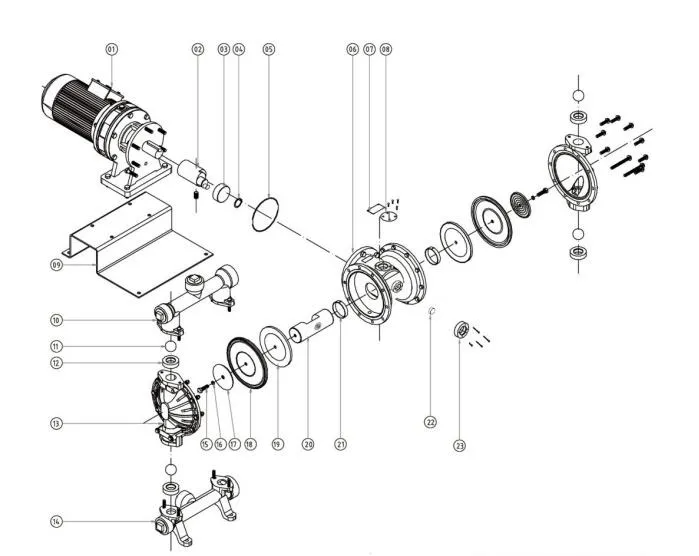 01
02
03
04
05
06
07
08
09
10
11
12
13
14
15
16
17
18
19
20
21
22
23