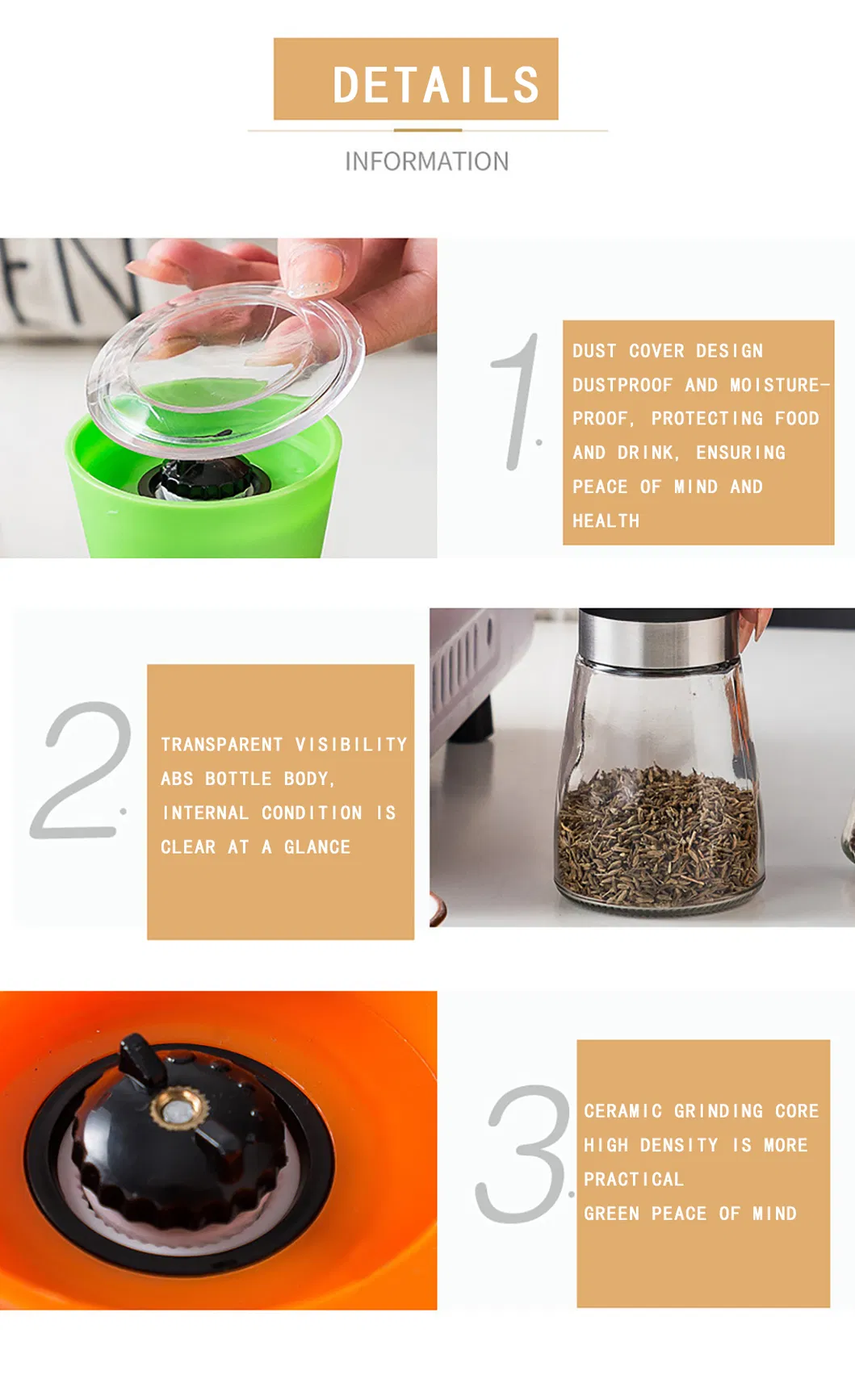 DETAILS

INFORMATION

1.

DUST COVER DESIGN
DUSTPROOF AND MOISTURE-PROOF, PROTECTING FOOD AND DRINK, ENSURING PEACE OF MIND AND HEALTH

2.

TRANSPARENT VISIBILITY
ABS BOTTLE BODY,
INTERNAL CONDITION IS CLEAR AT A GLANCE

3.

CERAMIC GRINDING CORE
HIGH DENSITY IS MORE PRACTICAL
GREEN PEACE OF MIND