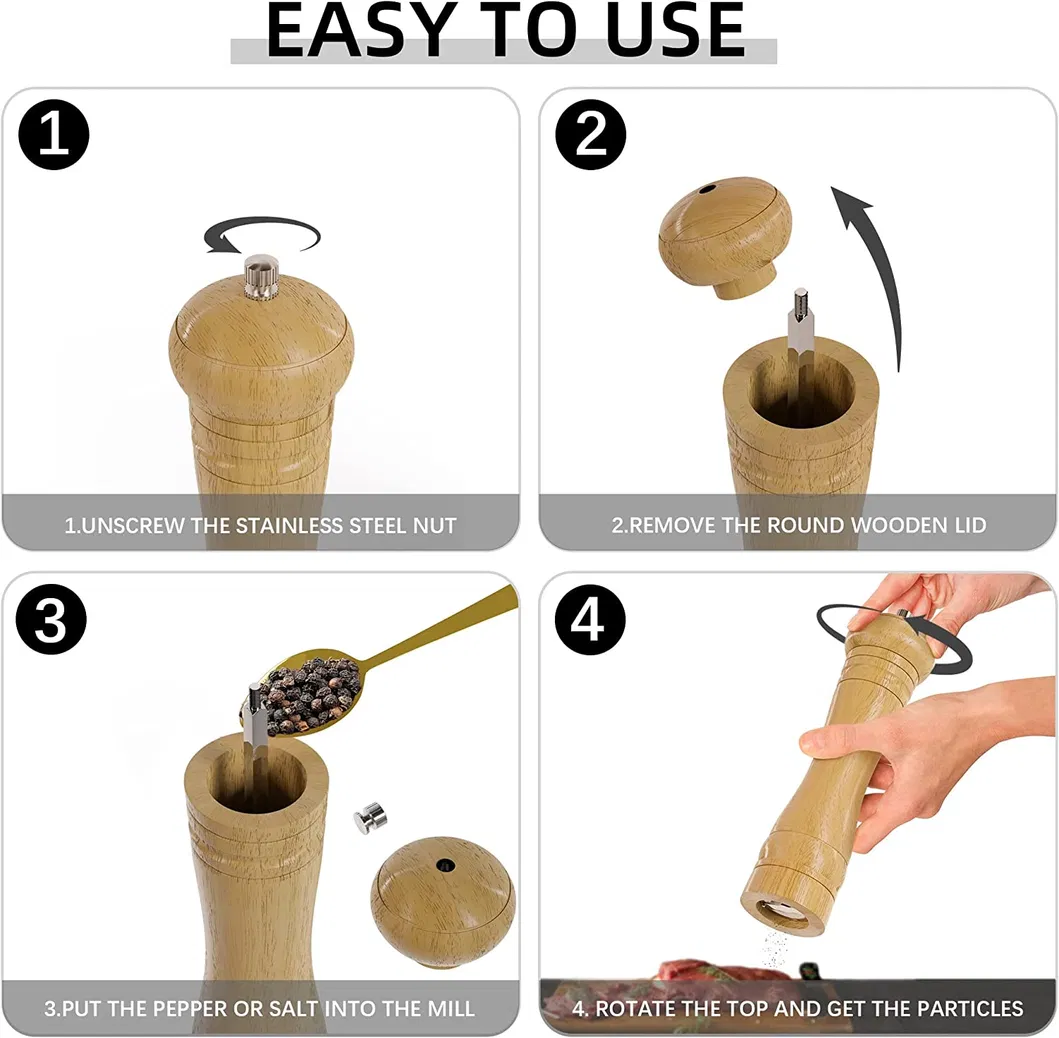 EASY TO USE

1

1.UNSCREW THE STAINLESS STEEL NUT

2

2.REMOVE THE ROUND WOODEN LID

3

3.PUT THE PEPPER OR SALT INTO THE MILL

4

4. ROTATE THE TOP AND GET THE PARTICLES