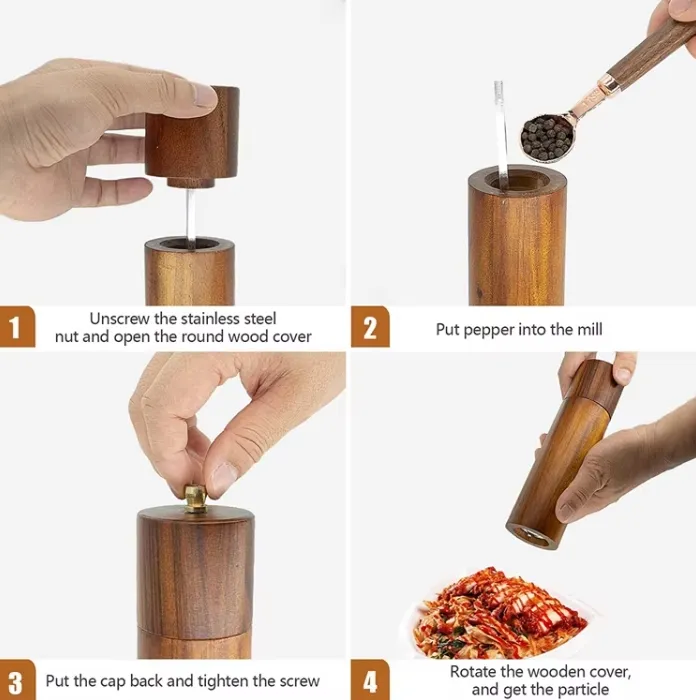 1
Unscrew the stainless steel nut and open the round wood cover

2
Put pepper into the mill

3
Put the cap back and tighten the screw

4
Rotate the wooden cover, and get the particle