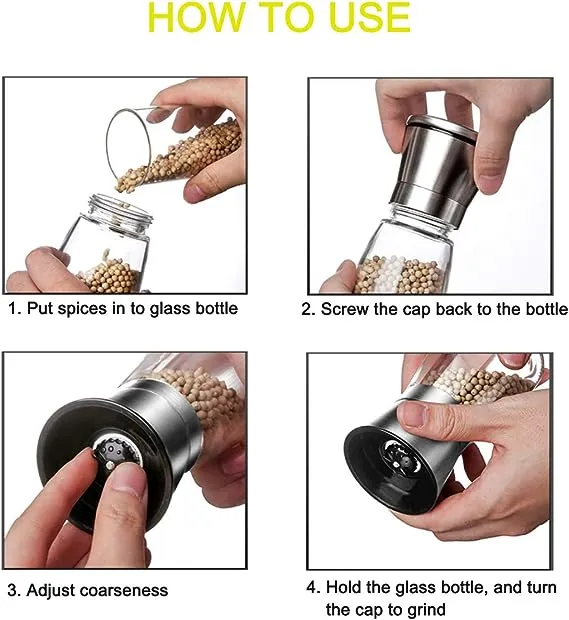 HOW TO USE

1. Put spices in to glass bottle

2. Screw the cap back to the bottle

3. Adjust coarseness

4. Hold the glass bottle, and turn the cap to grind