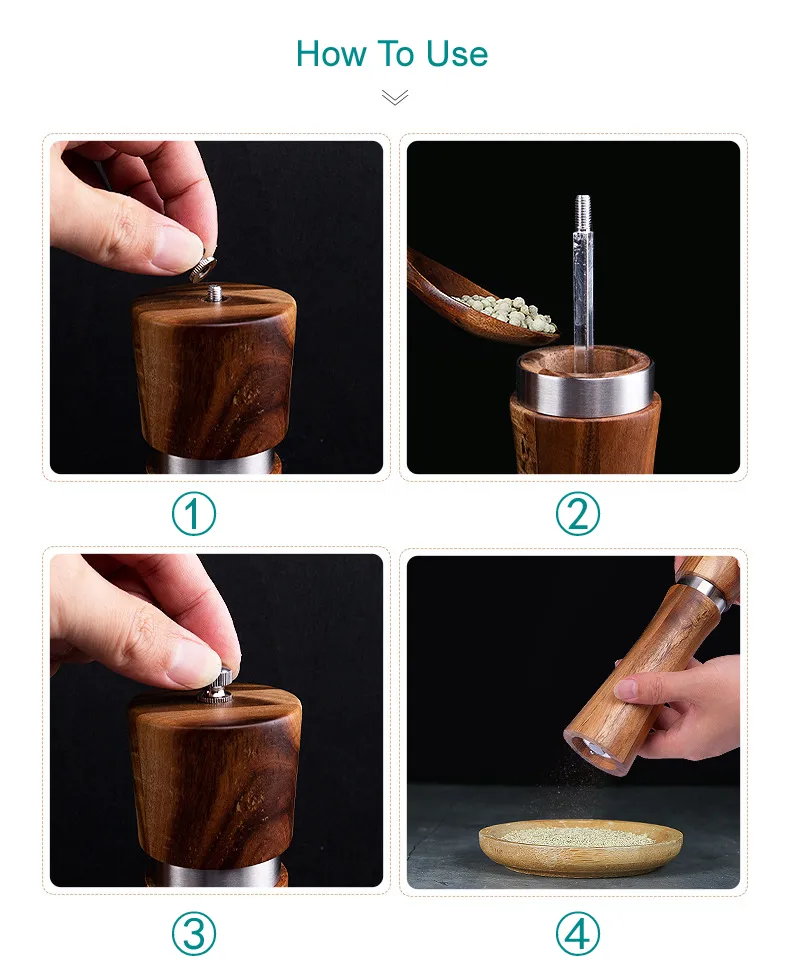 How To Use

①

②

③

④