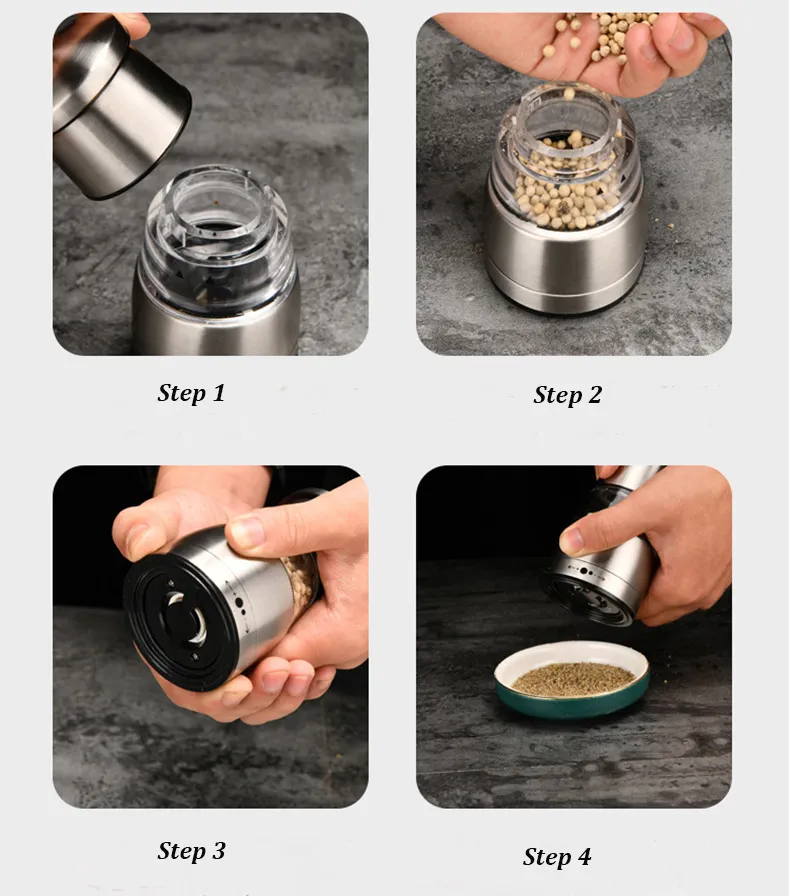 Step 1

Step 2

Step 3

Step 4