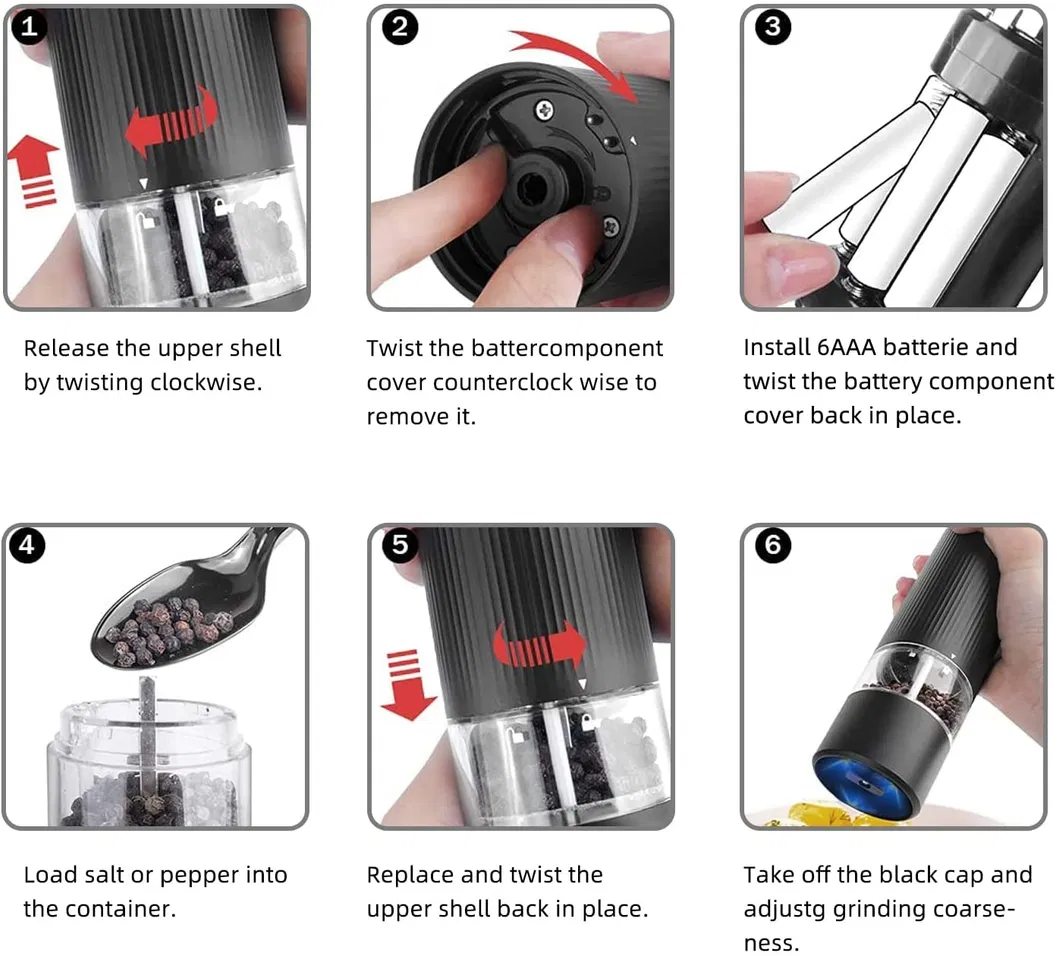 1

Release the upper shell by twisting clockwise.

2

Twist the battercomponent cover counterclock wise to remove it.

3

Install 6AAA batterie and twist the battery component cover back in place.

4

Load salt or pepper into the container.

5

Replace and twist the upper shell back in place.

6

Take off the black cap and adjustg grinding coarseness.