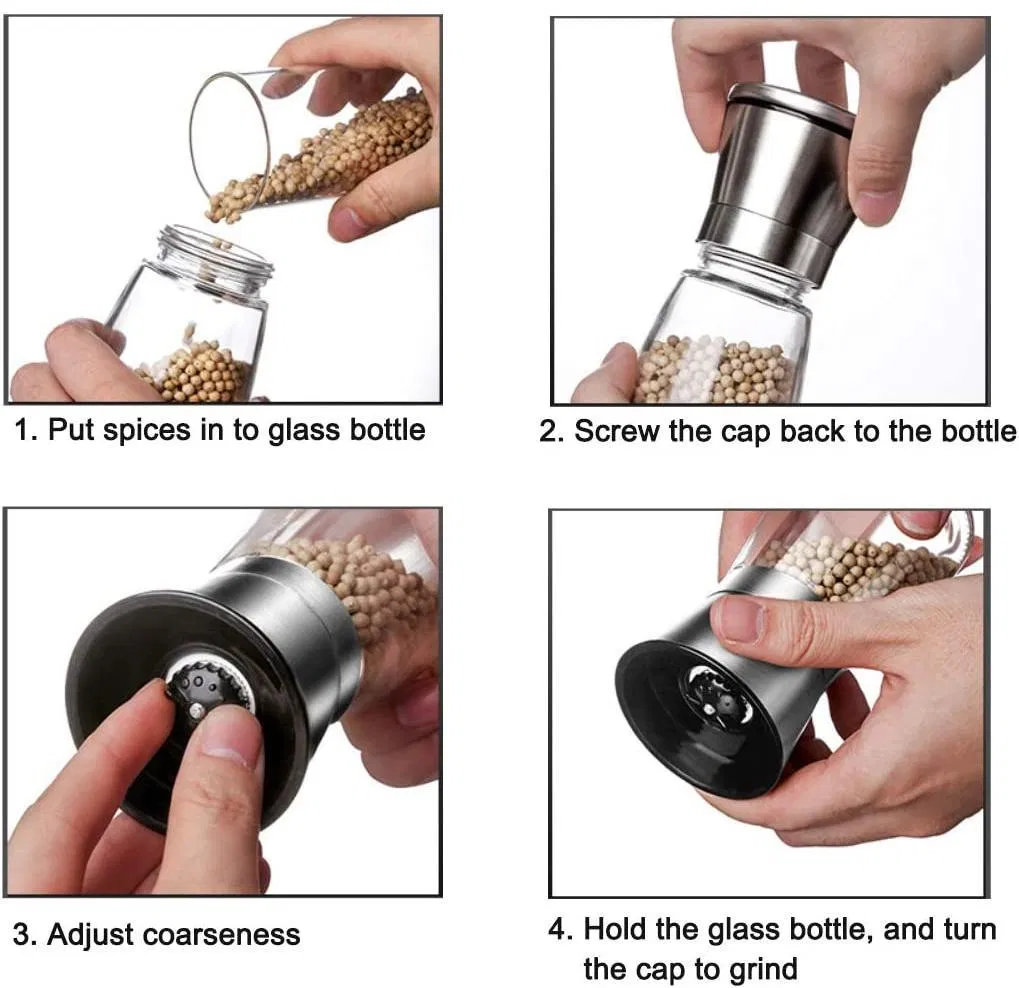 1. Put spices in to glass bottle

2. Screw the cap back to the bottle

3. Adjust coarseness

4. Hold the glass bottle, and turn the cap to grind