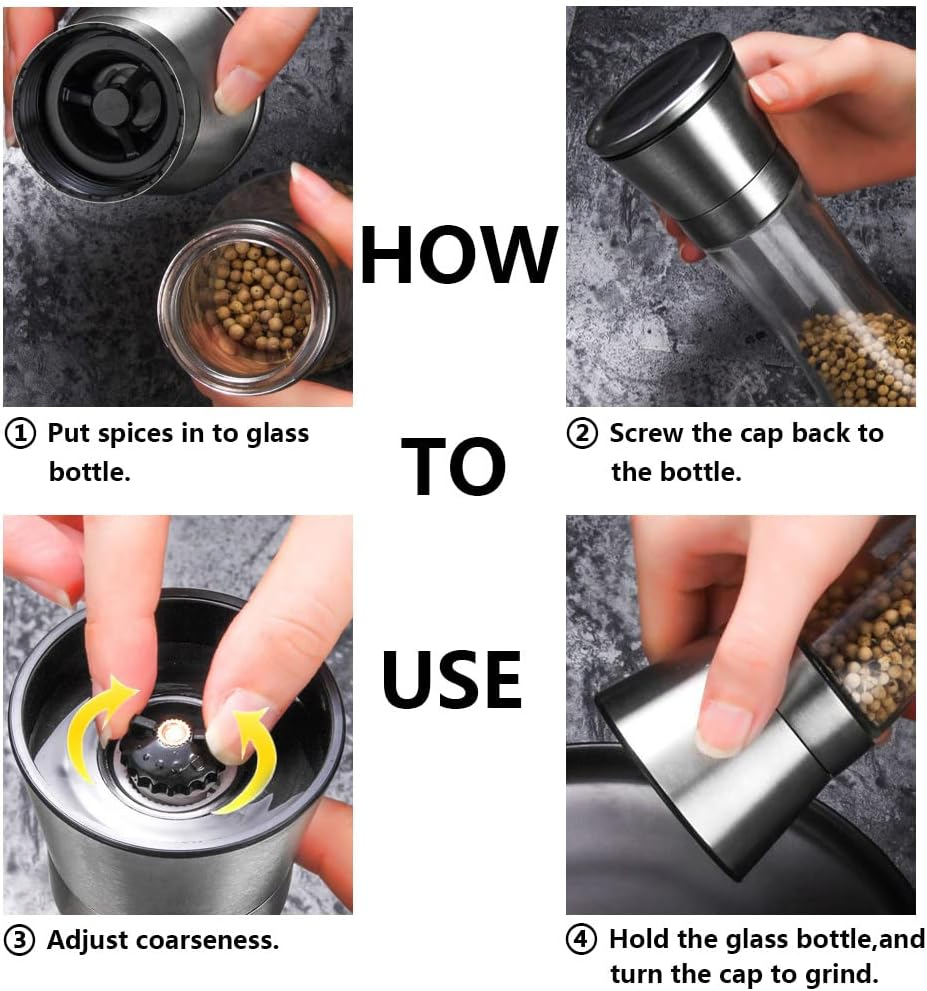 HOW

TO

USE

① Put spices in to glass bottle.

② Screw the cap back to the bottle.

③ Adjust coarseness.

④ Hold the glass bottle,and turn the cap to grind.