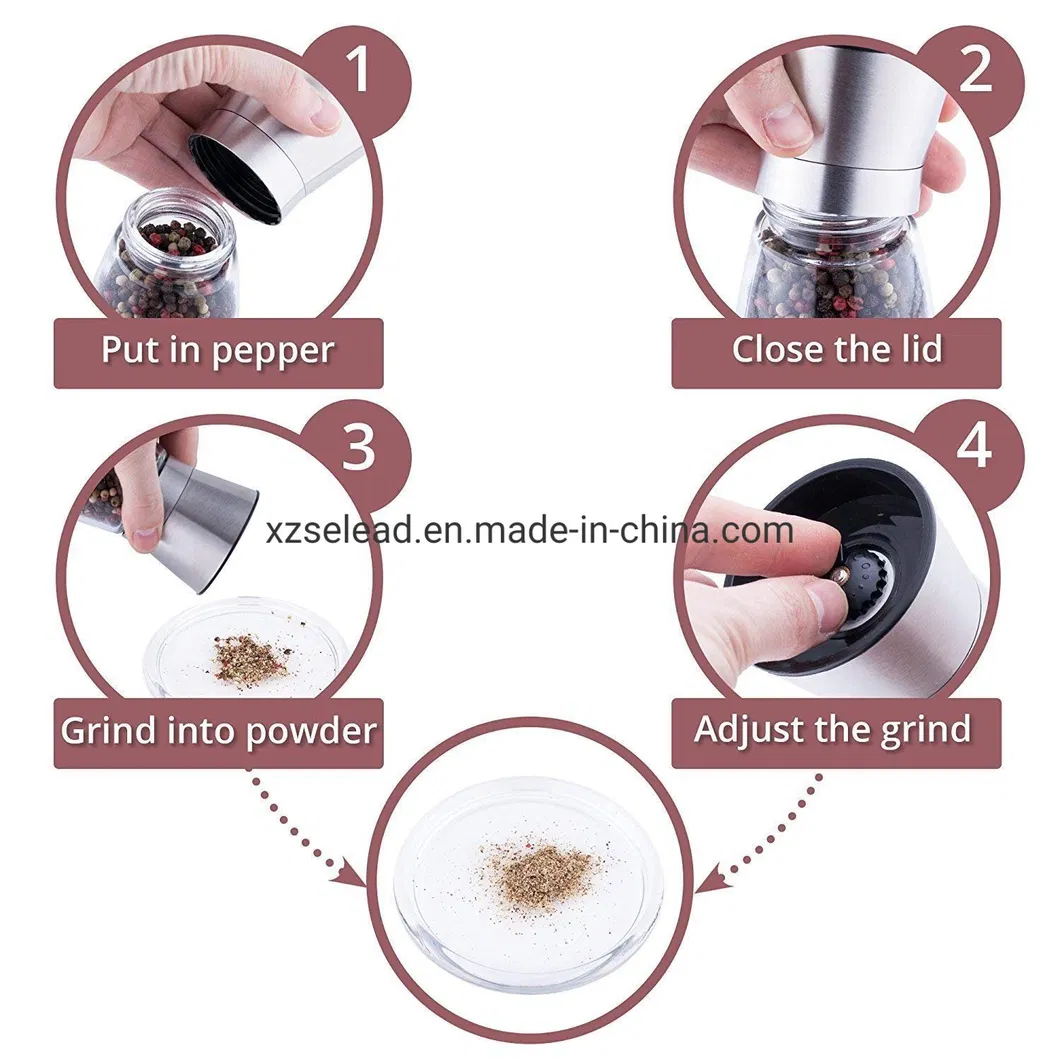 1

Put in pepper

2

Close the lid

3

Grind into powder

xzselead.en.made-in-china.com

4

Adjust the grind