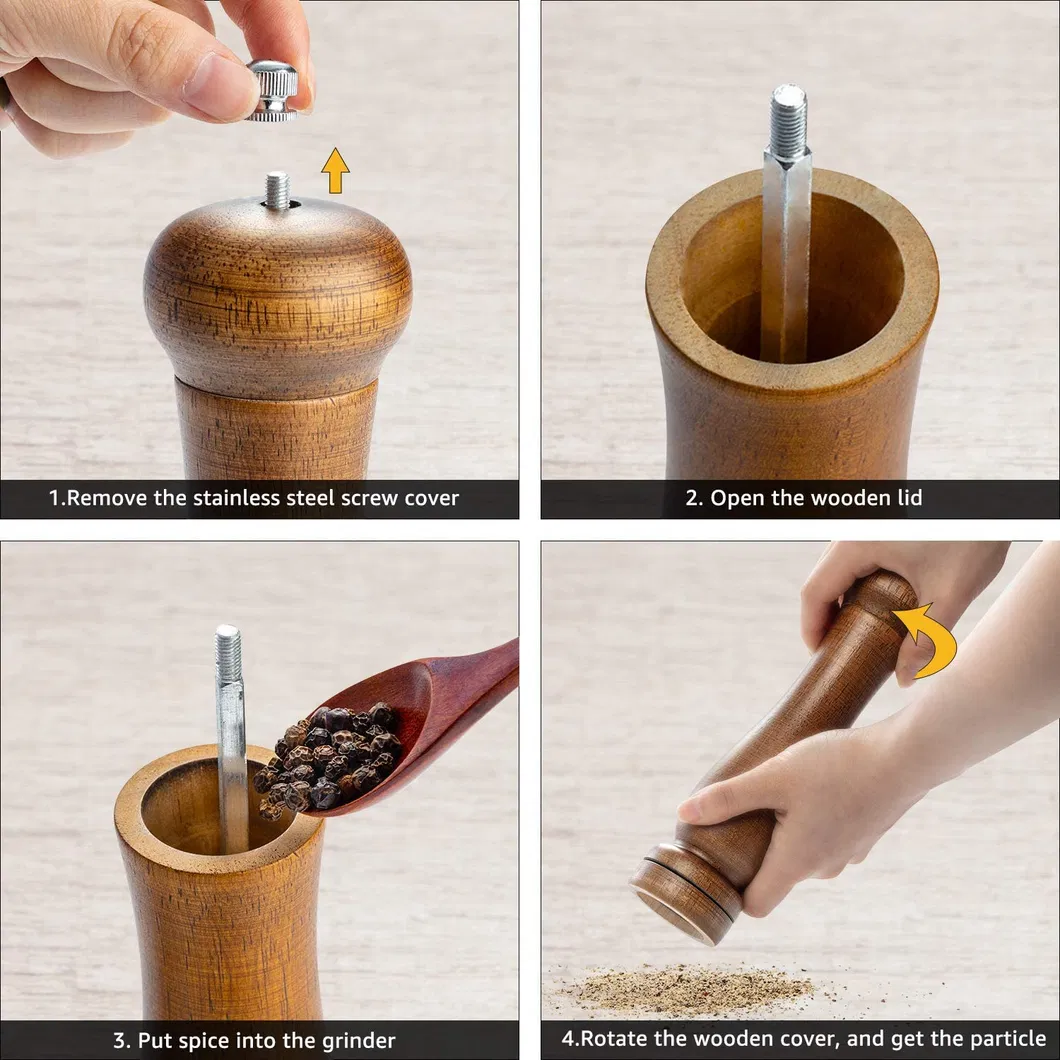 1.Remove the stainless steel screw cover

2. Open the wooden lid

3. Put spice into the grinder

4.Rotate the wooden cover, and get the particle