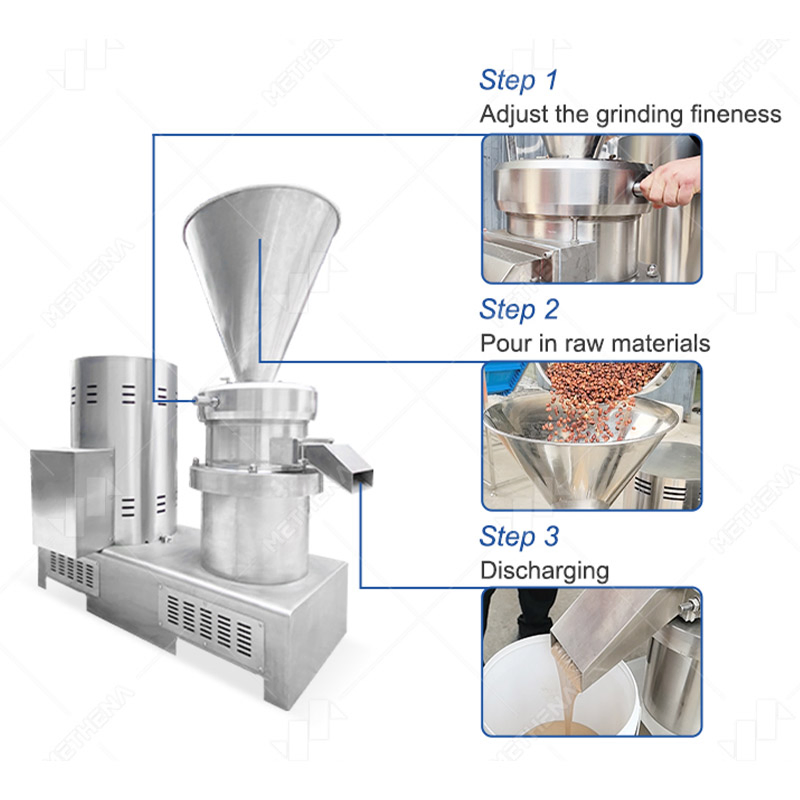 Step 1
Adjust the grinding fineness

Step 2
Pour in raw materials

Step 3
Discharging

METHENA