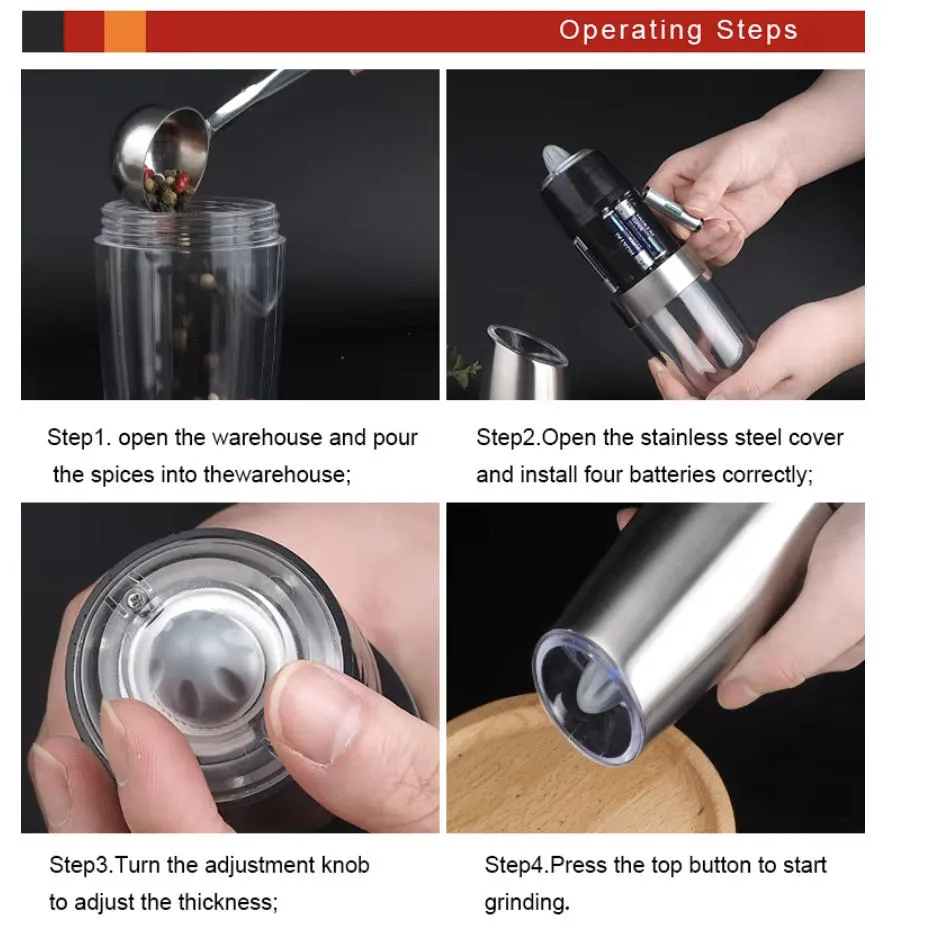 Operating Steps

Step1. open the warehouse and pour the spices into thewarehouse;

Step2.Open the stainless steel cover and install four batteries correctly;

Step3.Turn the adjustment knob to adjust the thickness;

Step4.Press the top button to start grinding.