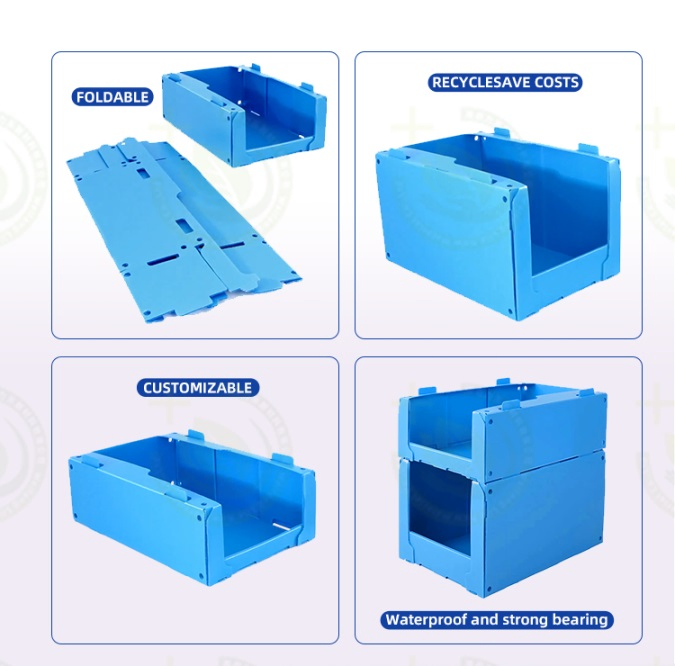 FOLDABLE

RECYCLESAVE COSTS

CUSTOMIZABLE

Waterproof and strong bearing