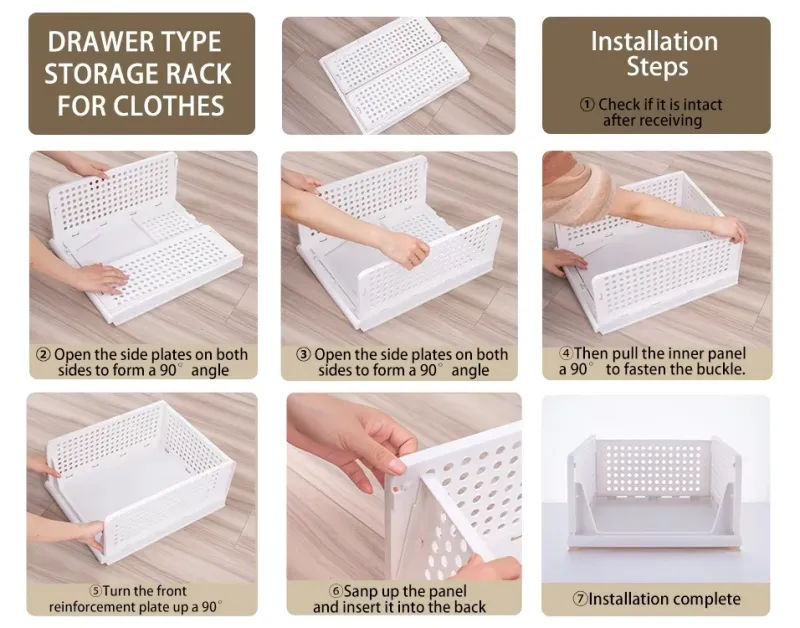 DRAWER TYPE STORAGE RACK FOR CLOTHES

Installation Steps

① Check if it is intact after receiving

② Open the side plates on both sides to form a 90° angle

③ Open the side plates on both sides to form a 90° angle

④Then pull the inner panel a 90° to fasten the buckle.

⑤Turn the front reinforcement plate up a 90°

⑥Sanp up the panel and insert it into the back

⑦Installation complete