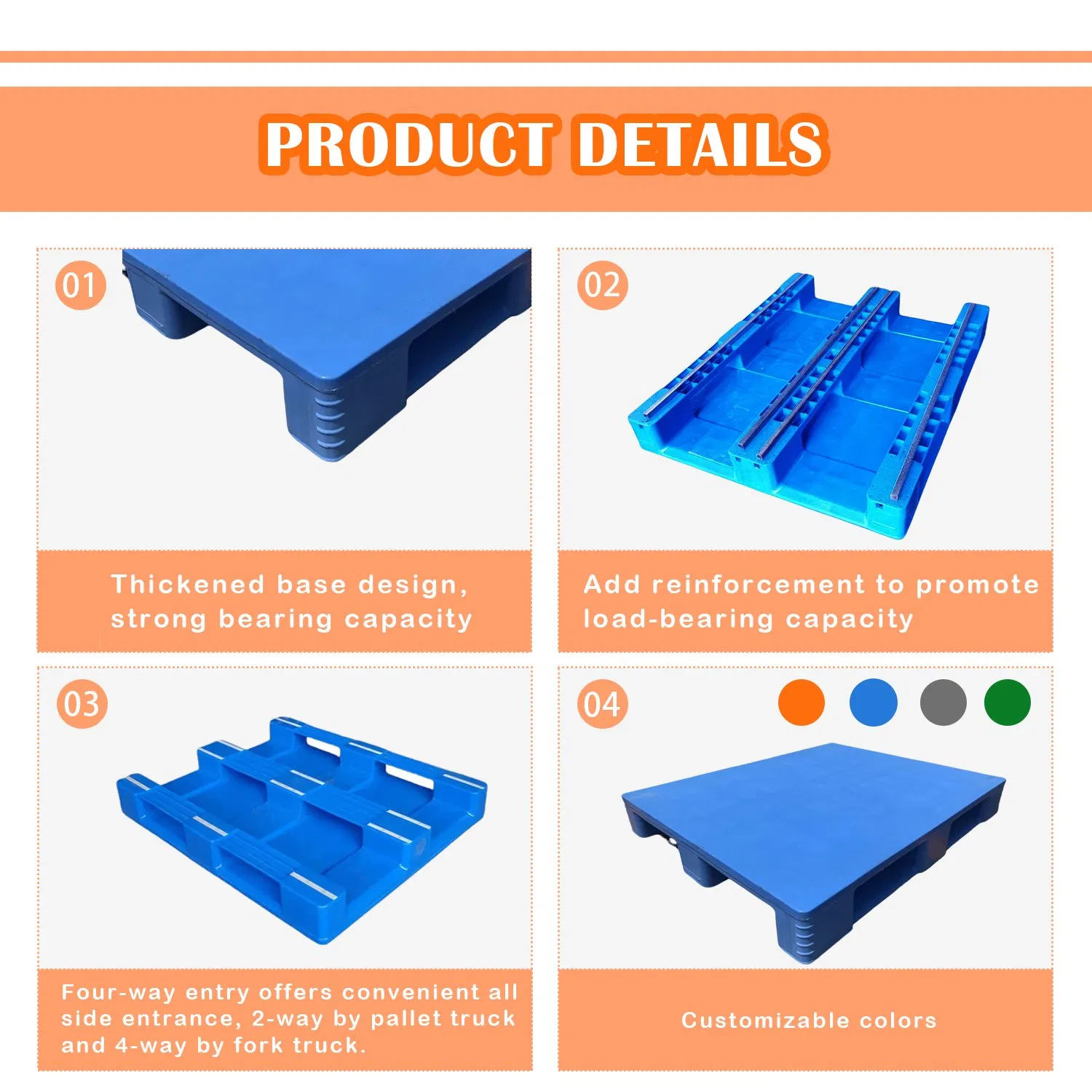 PRODUCT DETAILS

01

Thickened base design, strong bearing capacity

02

Add reinforcement to promote load-bearing capacity

03

Four-way entry offers convenient all side entrance, 2-way by pallet truck and 4-way by fork truck.

04

Customizable colors