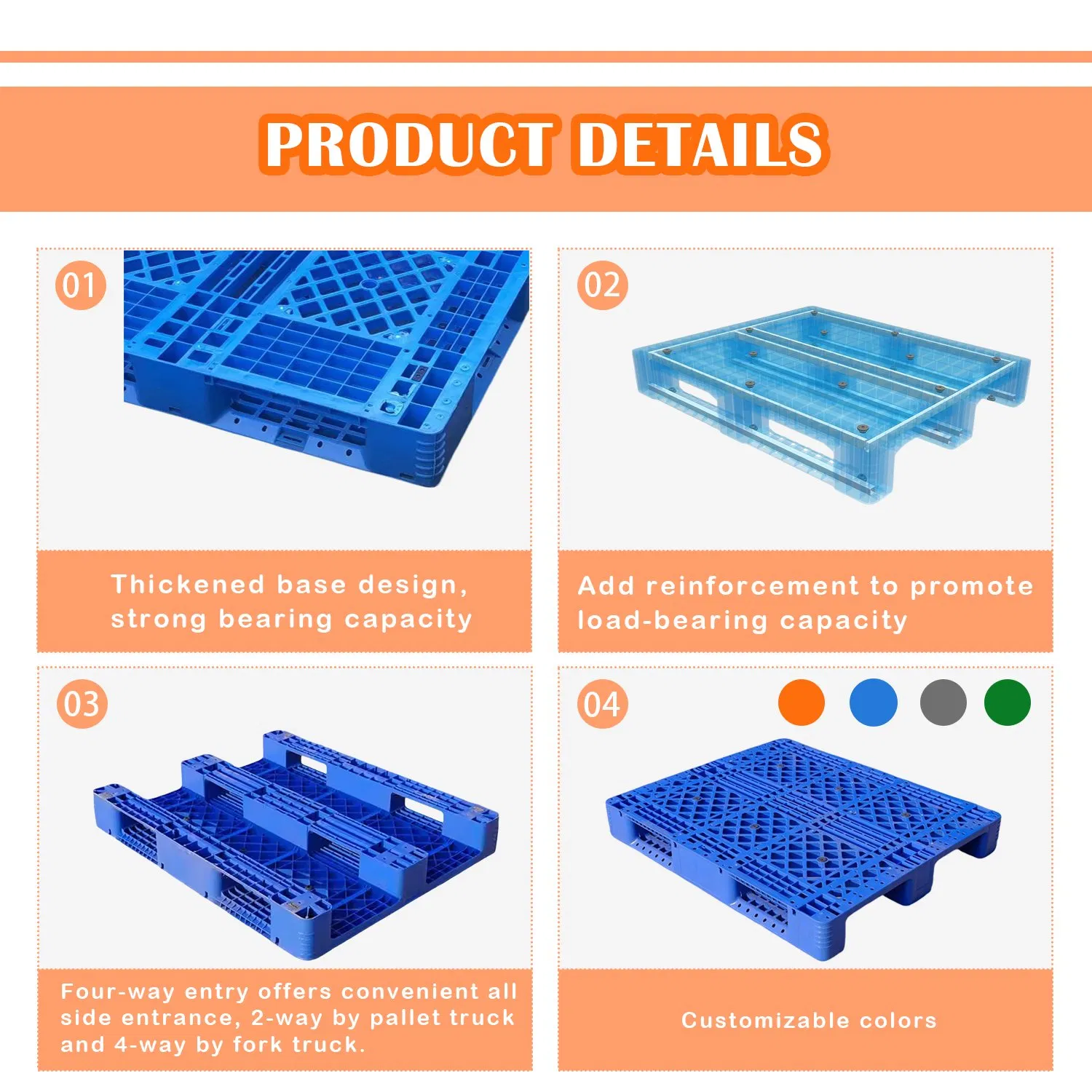 PRODUCT DETAILS

01

Thickened base design, strong bearing capacity

02

Add reinforcement to promote load-bearing capacity

03

Four-way entry offers convenient all side entrance, 2-way by pallet truck and 4-way by fork truck.

04

Customizable colors