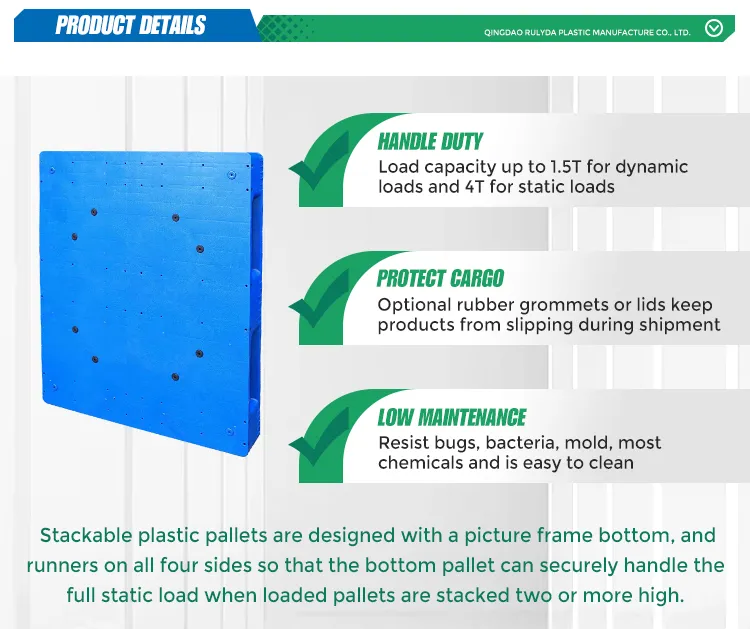 PRODUCT DETAILS

QINGDAO RULYDA PLASTIC MANUFACTURE CO., LTD.

HANDLE DUTY
Load capacity up to 1.5T for dynamic loads and 4T for static loads

PROTECT CARGO
Optional rubber grommets or lids keep products from slipping during shipment

LOW MAINTENANCE
Resist bugs, bacteria, mold, most chemicals and is easy to clean

Stackable plastic pallets are designed with a picture frame bottom, and runners on all four sides so that the bottom pallet can securely handle the full static load when loaded pallets are stacked two or more high.