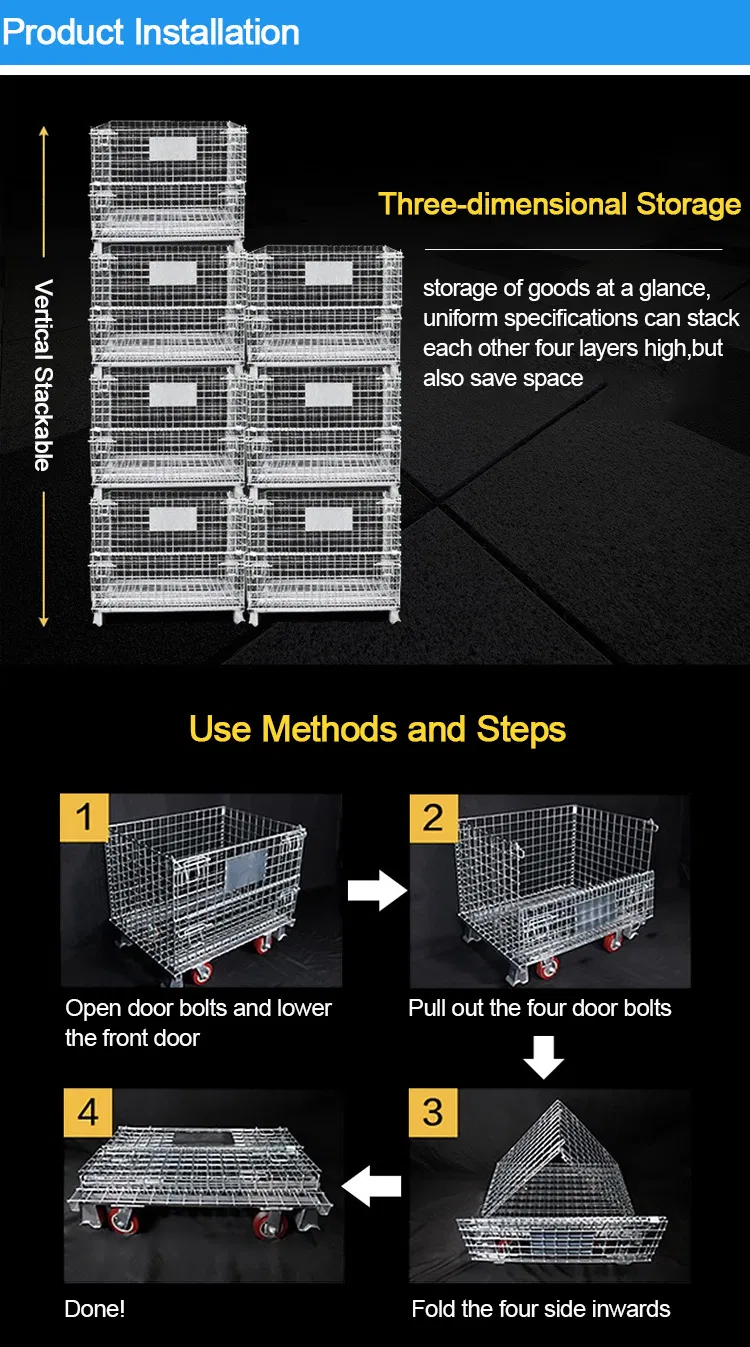 Product Installation

Vertical Stackable

Three-dimensional Storage

storage of goods at a glance, uniform specifications can stack each other four layers high,but also save space

Use Methods and Steps

1

Open door bolts and lower the front door

2

Pull out the four door bolts

3

Fold the four side inwards

4

Done!