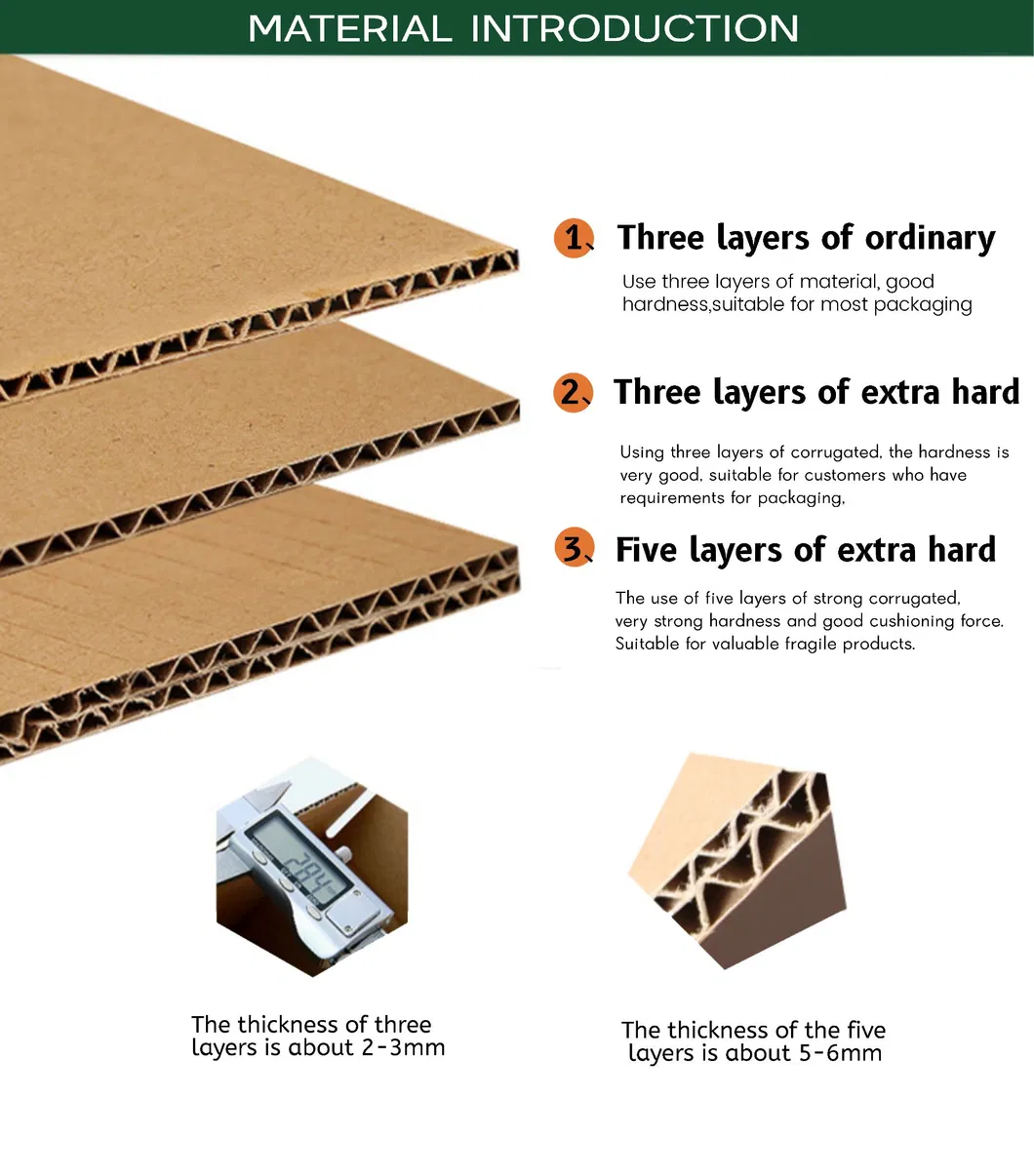 MATERIAL INTRODUCTION

1、Three layers of ordinary

Use three layers of material, good hardness,suitable for most packaging

2、Three layers of extra hard

Using three layers of corrugated, the hardness is very good, suitable for customers who have requirements for packaging,

3、Five layers of extra hard

The use of five layers of strong corrugated, very strong hardness and good cushioning force. Suitable for valuable fragile products.

2.84

The thickness of three layers is about 2-3mm

The thickness of the five layers is about 5-6mm