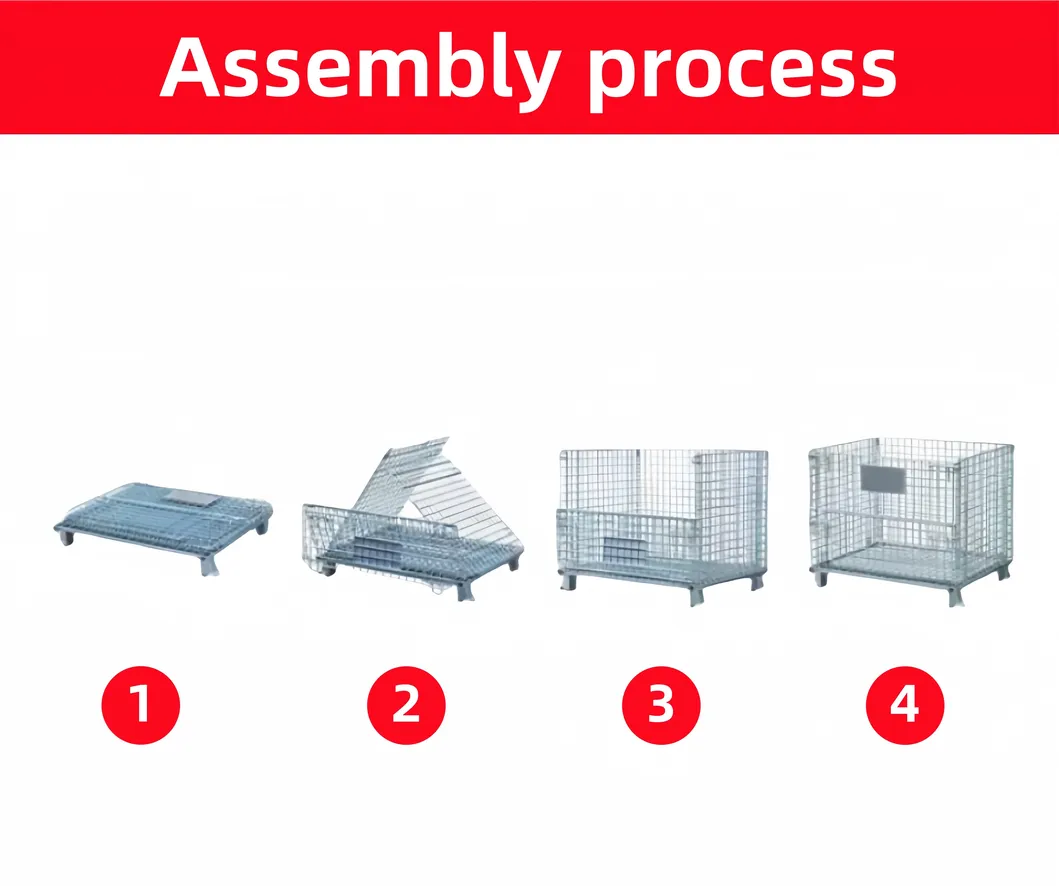 Assembly process

1

2

3

4