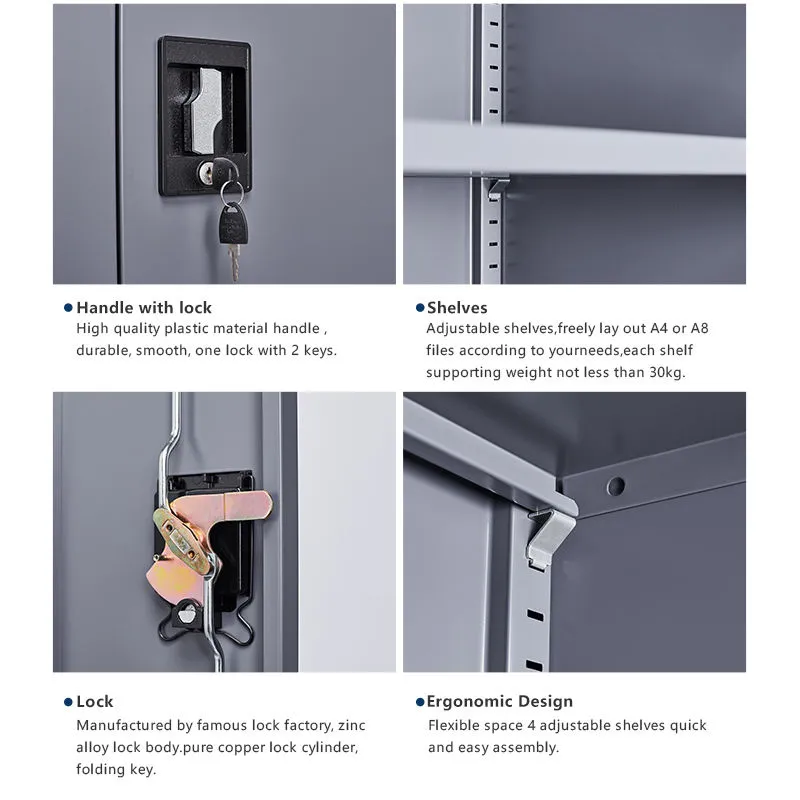 Handle with lock
High quality plastic material handle , durable, smooth, one lock with 2 keys.

Shelves
Adjustable shelves,freely lay out A4 or A8 files according to yourneeds,each shelf supporting weight not less than 30kg.

Lock
Manufactured by famous lock factory, zinc alloy lock body.pure copper lock cylinder, folding key.

Ergonomic Design
Flexible space 4 adjustable shelves quick and easy assembly.