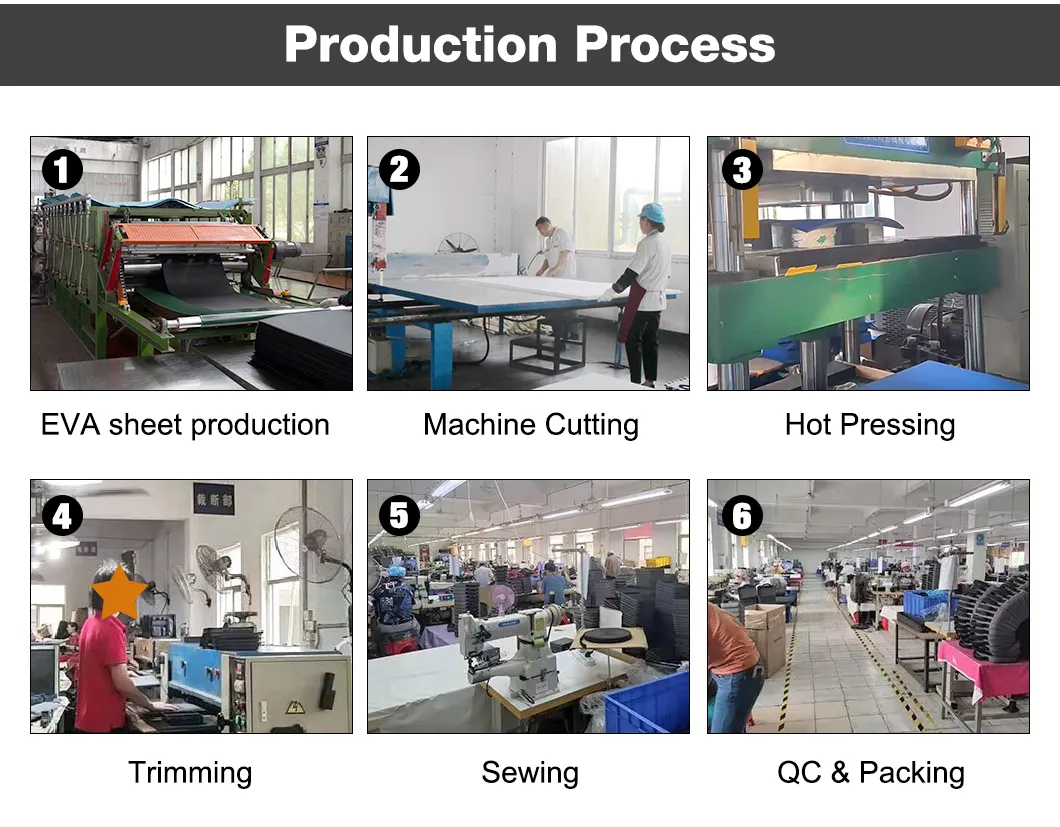 Production Process

1

EVA sheet production

2

Machine Cutting

3

Hot Pressing

4

裁断部

Trimming

5

Sewing

6

QC & Packing